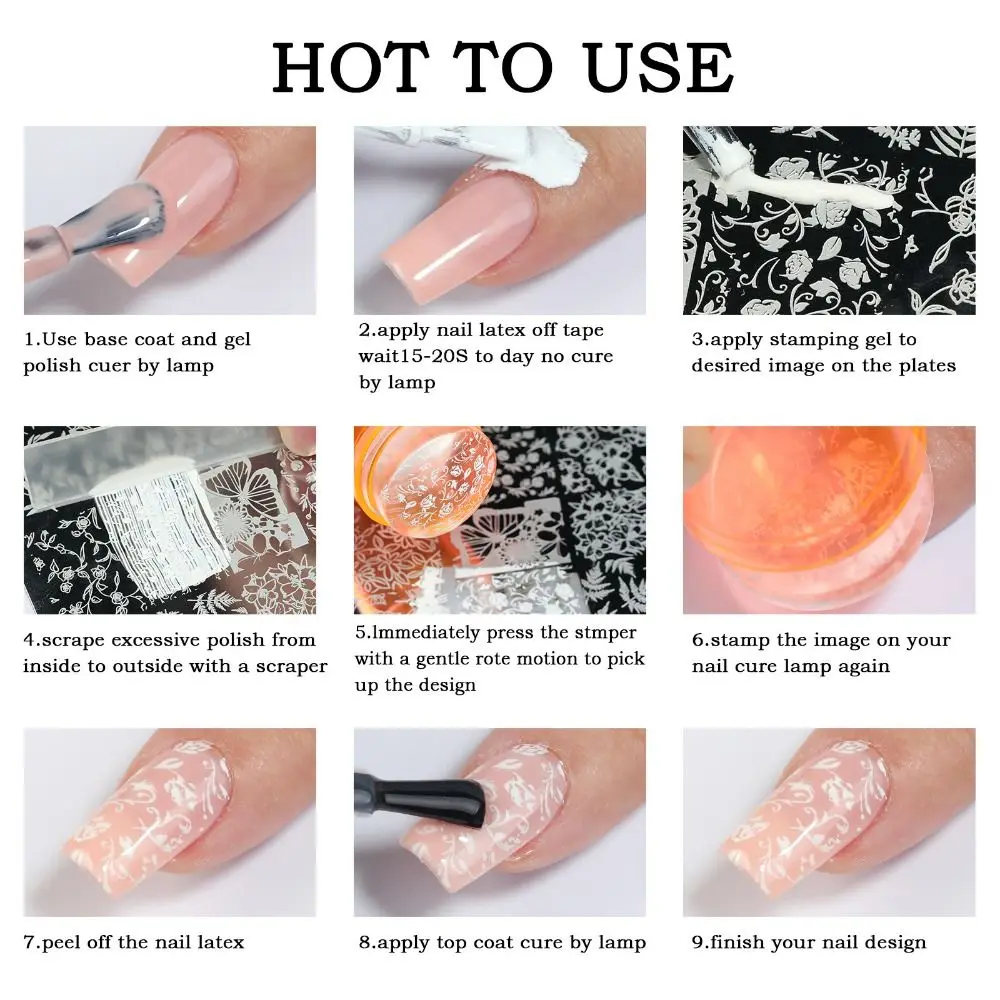 HOT TO USE

1.Use base coat and gel polish cuer by lamp

2.apply nail latex off tape wait15-20S to day no cure by lamp

3.apply stamping gel to desired image on the plates

4.scrape excessive polish from inside to outside with a scraper

5.lmmediately press the stmper with a gentle rote motion to pick up the design

6.stamp the image on your nail cure lamp again

7.peel off the nail latex

8.apply top coat cure by lamp

9.finish your nail design