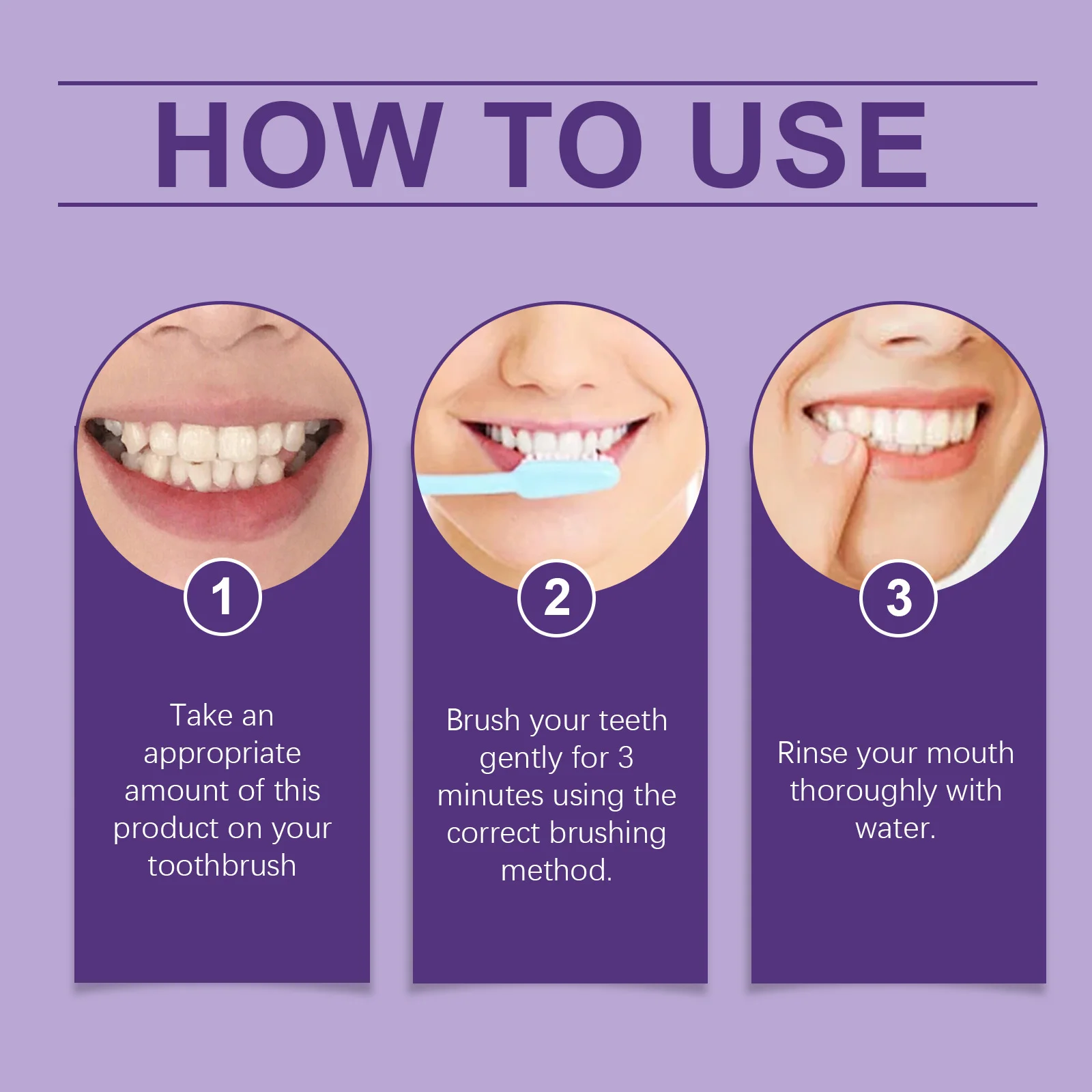 HOW TO USE

1

Take an appropriate amount of this product on your toothbrush

2

Brush your teeth gently for 3 minutes using the correct brushing method.

3

Rinse your mouth thoroughly with water.