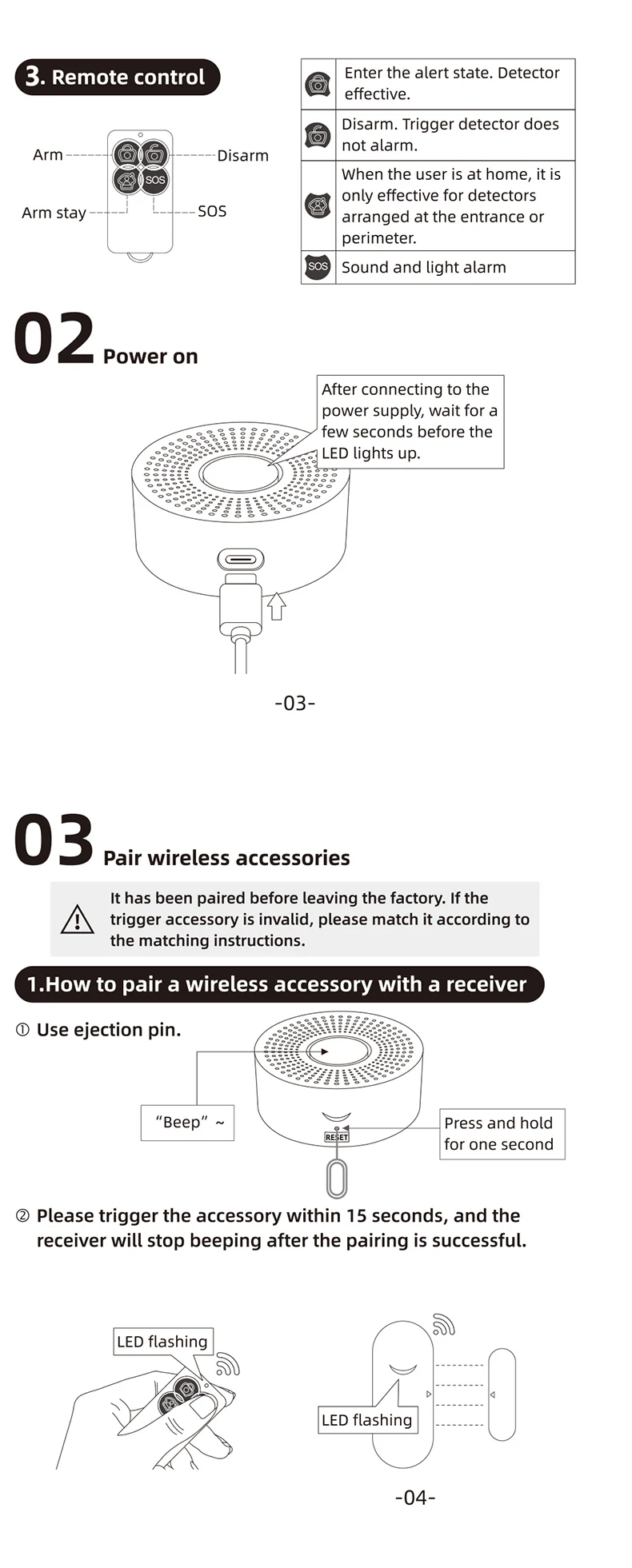 3. Remote control

Arm
Disarm
Arm stay
SOS
SOS

|  | Enter the alert state. Detector effective. |
|---|---|
|  | Disarm. Trigger detector does not alarm. |
|  | When the user is at home, it is only effective for detectors arranged at the entrance or perimeter. |
| SOS | Sound and light alarm |

02 Power on

After connecting to the power supply, wait for a few seconds before the LED lights up.

-03-

03 Pair wireless accessories

It has been paired before leaving the factory. If the trigger accessory is invalid, please match it according to the matching instructions.

1.How to pair a wireless accessory with a receiver

① Use ejection pin.

"Beep" ~

RESET

Press and hold for one second

② Please trigger the accessory within 15 seconds, and the receiver will stop beeping after the pairing is successful.

LED flashing

LED flashing

-04-