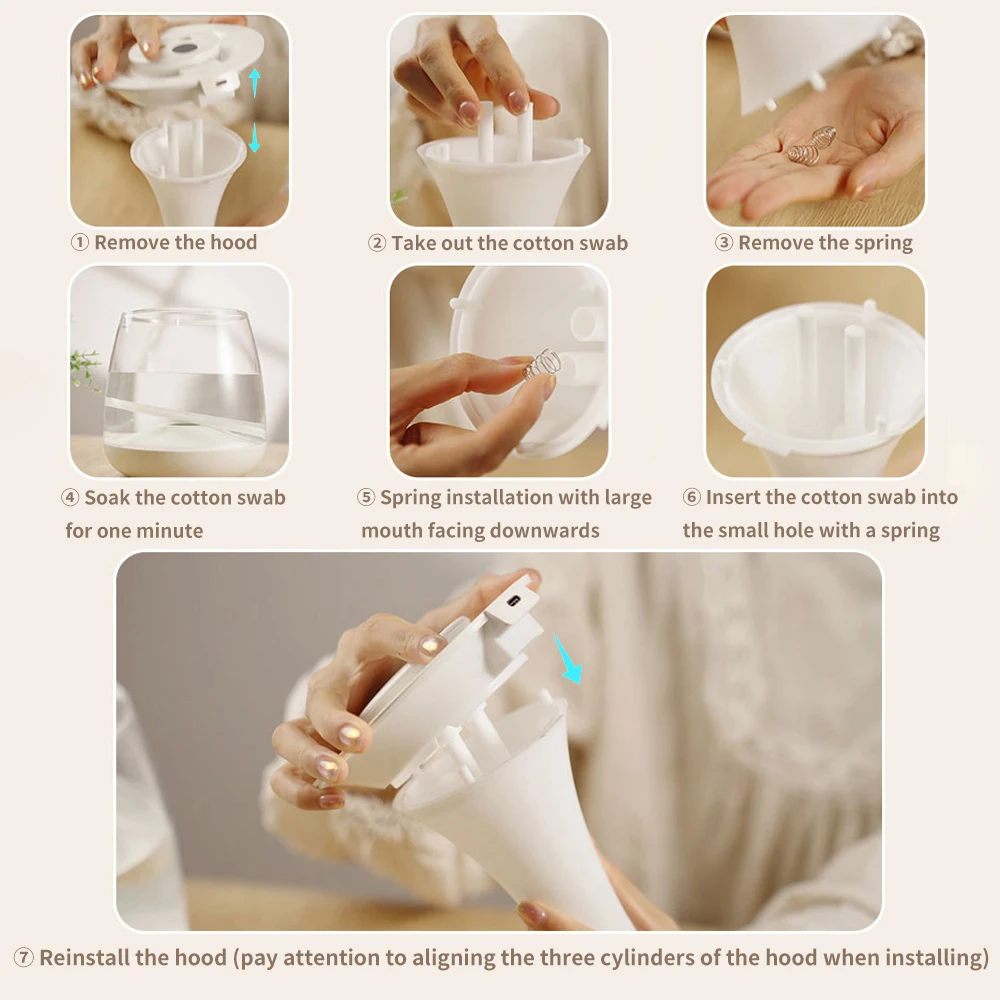 ① Remove the hood

② Take out the cotton swab

③ Remove the spring

④ Soak the cotton swab for one minute

⑤ Spring installation with large mouth facing downwards

⑥ Insert the cotton swab into the small hole with a spring

⑦ Reinstall the hood (pay attention to aligning the three cylinders of the hood when installing)