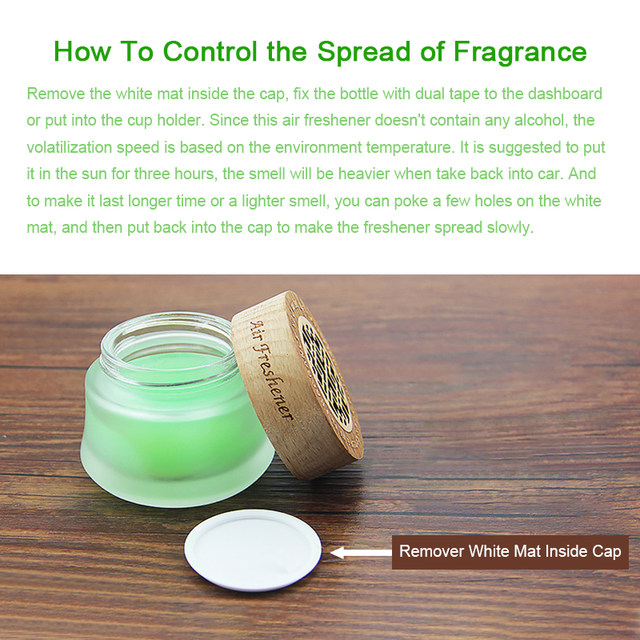 How To Control the Spread of Fragrance

Remove the white mat inside the cap, fix the bottle with dual tape to the dashboard or put into the cup holder. Since this air freshener doesn't contain any alcohol, the volatilization speed is based on the environment temperature. It is suggested to put it in the sun for three hours, the smell will be heavier when take back into car. And to make it last longer time or a lighter smell, you can poke a few holes on the white mat, and then put back into the cap to make the freshener spread slowly.

Air Freshener

Remover White Mat Inside Cap