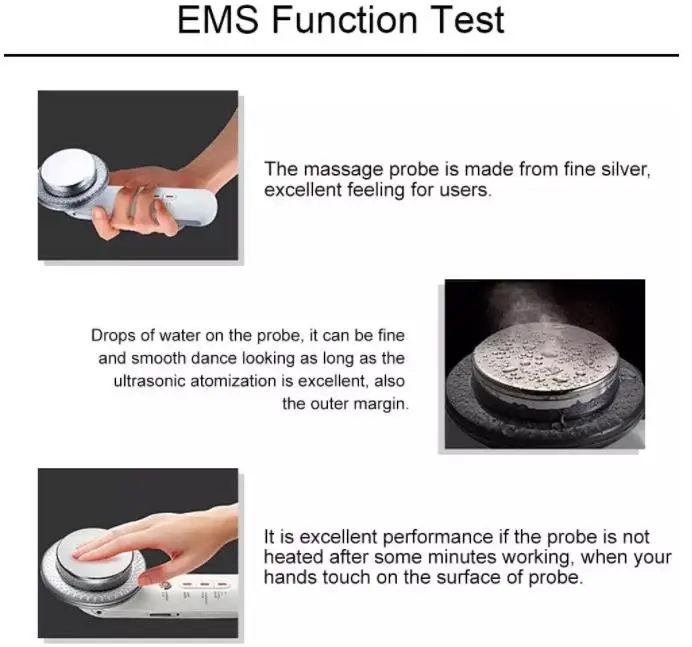 EMS Function Test

The massage probe is made from fine silver, excellent feeling for users.

Drops of water on the probe, it can be fine and smooth dance looking as long as the ultrasonic atomization is excellent, also the outer margin.

It is excellent performance if the probe is not heated after some minutes working, when your hands touch on the surface of probe.