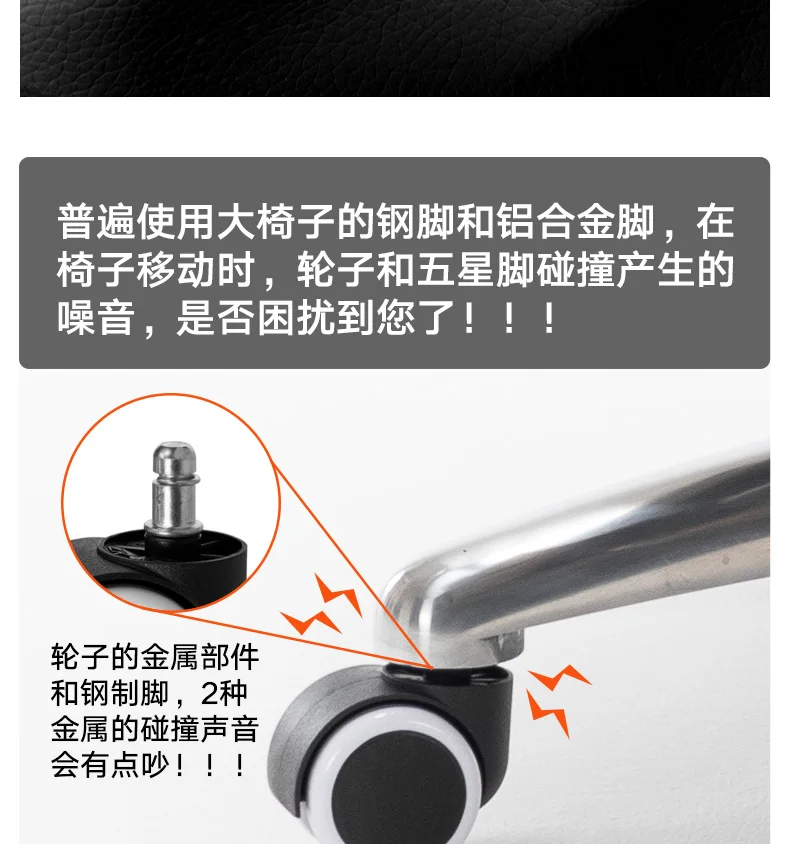 普遍使用大椅子的钢脚和铝合金脚，在椅子移动时，轮子和五星脚碰撞产生的噪音，是否困扰到您了！！！

轮子的金属部件和钢制脚，2种金属的碰撞声音会有点吵！！！