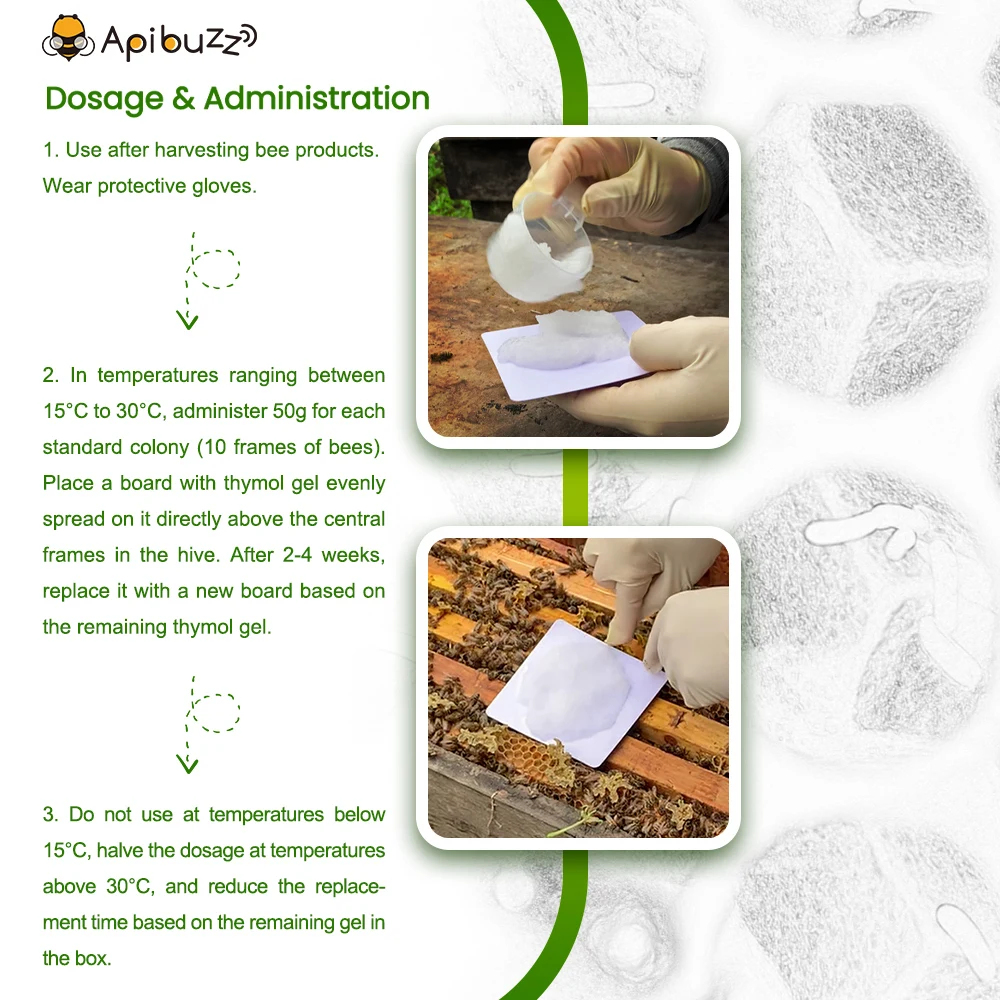 Apibuzz

Dosage & Administration

1. Use after harvesting bee products. Wear protective gloves.

2. In temperatures ranging between 15°C to 30°C, administer 50g for each standard colony (10 frames of bees). Place a board with thymol gel evenly spread on it directly above the central frames in the hive. After 2-4 weeks, replace it with a new board based on the remaining thymol gel.

3. Do not use at temperatures below 15°C, halve the dosage at temperatures above 30°C, and reduce the replacement time based on the remaining gel in the box.