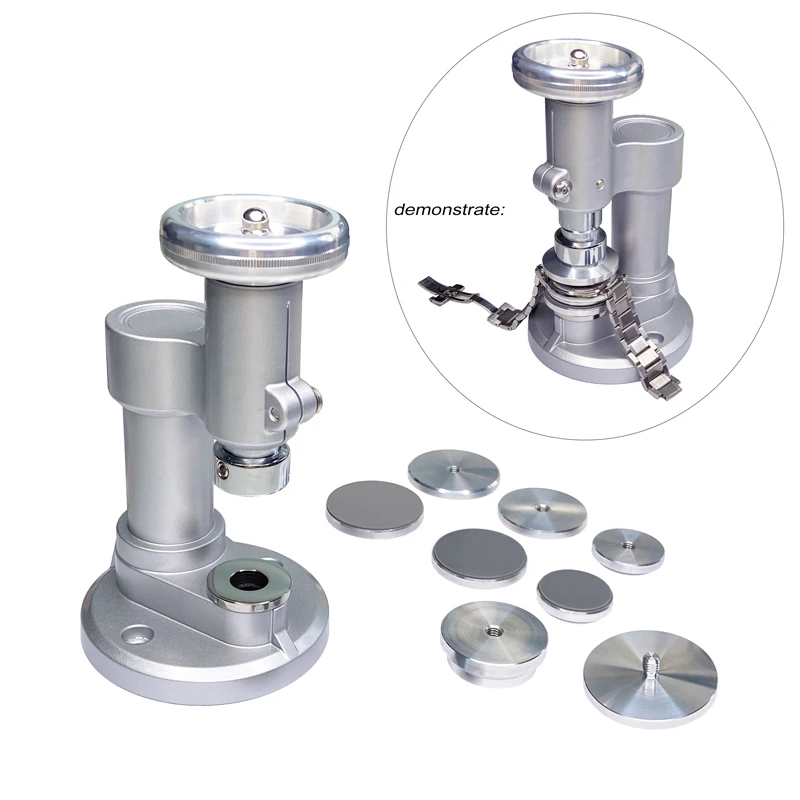 demonstrate: