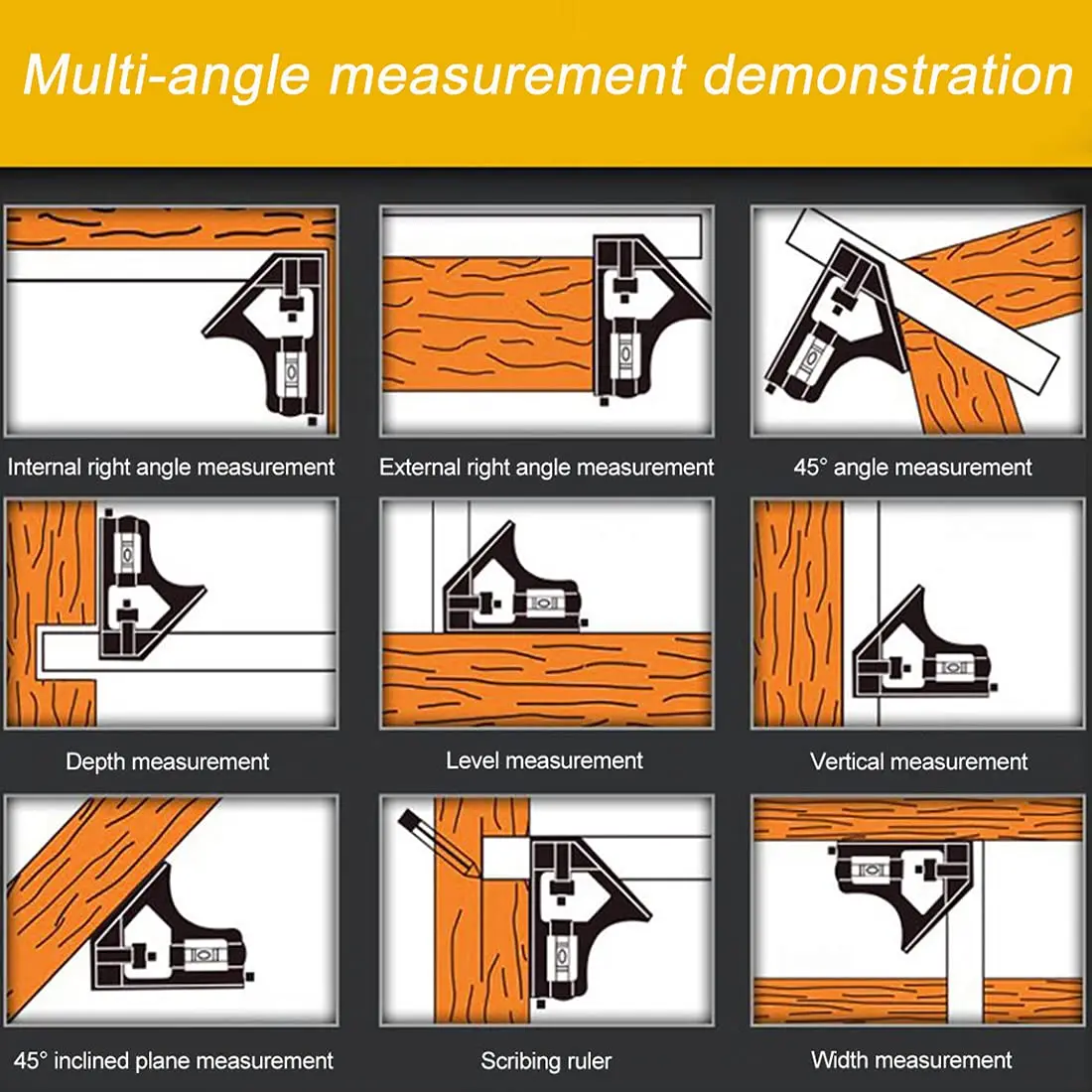 Multi-angle measurement demonstration

Internal right angle measurement

External right angle measurement

45° angle measurement

Depth measurement

Level measurement

Vertical measurement

45° inclined plane measurement

Scribing ruler

Width measurement