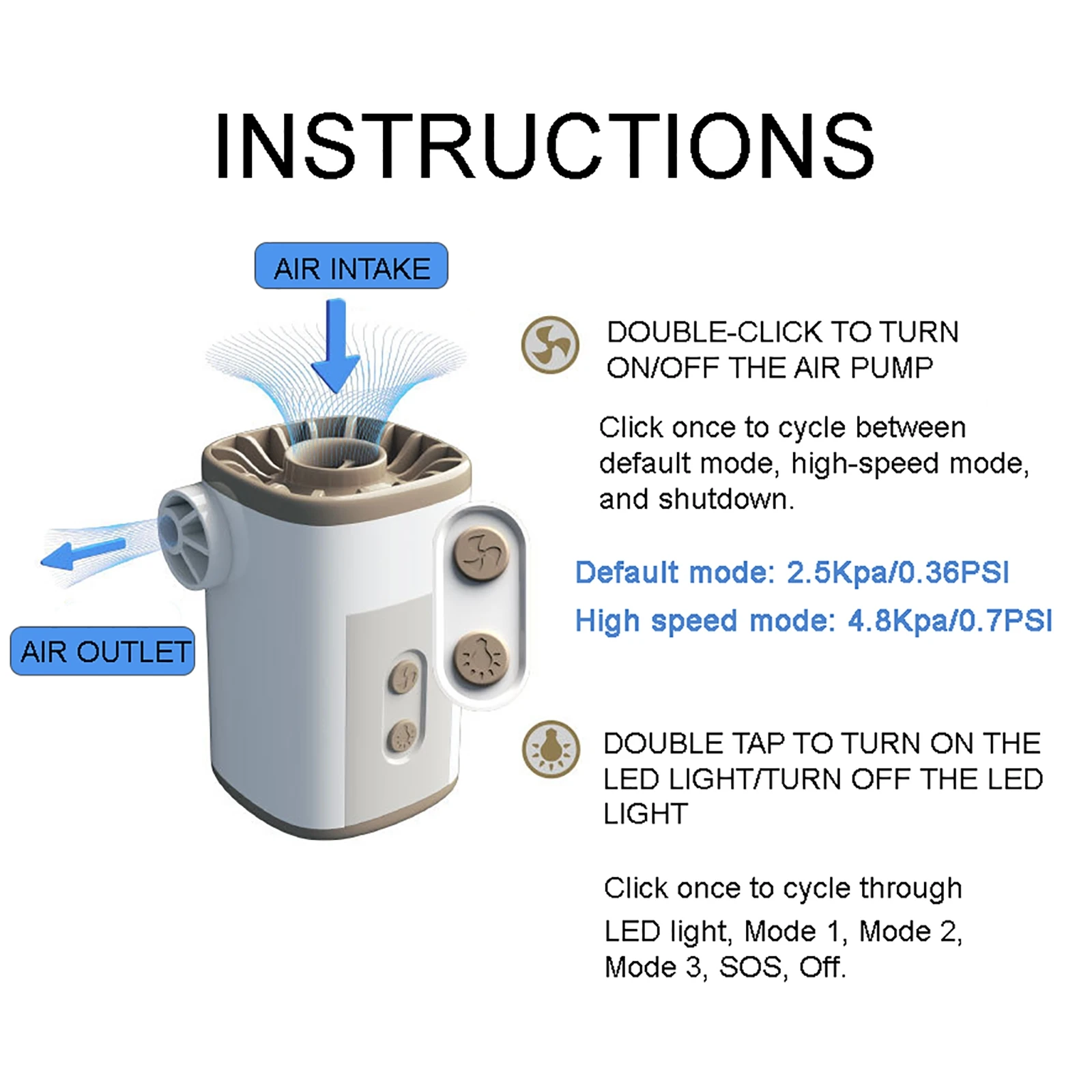 INSTRUCTIONS

AIR INTAKE

AIR OUTLET

DOUBLE-CLICK TO TURN ON/OFF THE AIR PUMP

Click once to cycle between default mode, high-speed mode, and shutdown.

Default mode: 2.5Kpa/0.36PSI

High speed mode: 4.8Kpa/0.7PSI

DOUBLE TAP TO TURN ON THE LED LIGHT/TURN OFF THE LED LIGHT

Click once to cycle through LED light, Mode 1, Mode 2, Mode 3, SOS, Off.