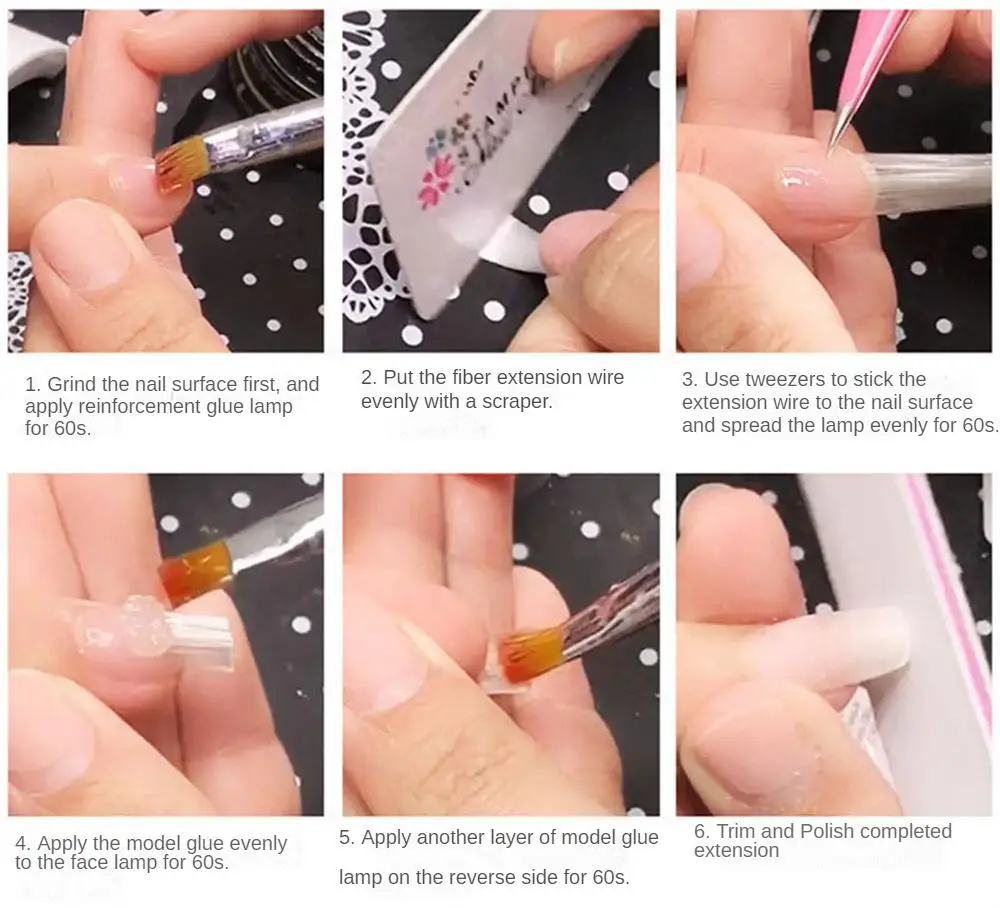 1. Grind the nail surface first, and apply reinforcement glue lamp for 60s.

2. Put the fiber extension wire evenly with a scraper.

3. Use tweezers to stick the extension wire to the nail surface and spread the lamp evenly for 60s.

4. Apply the model glue evenly to the face lamp for 60s.

5. Apply another layer of model glue lamp on the reverse side for 60s.

6. Trim and Polish completed extension