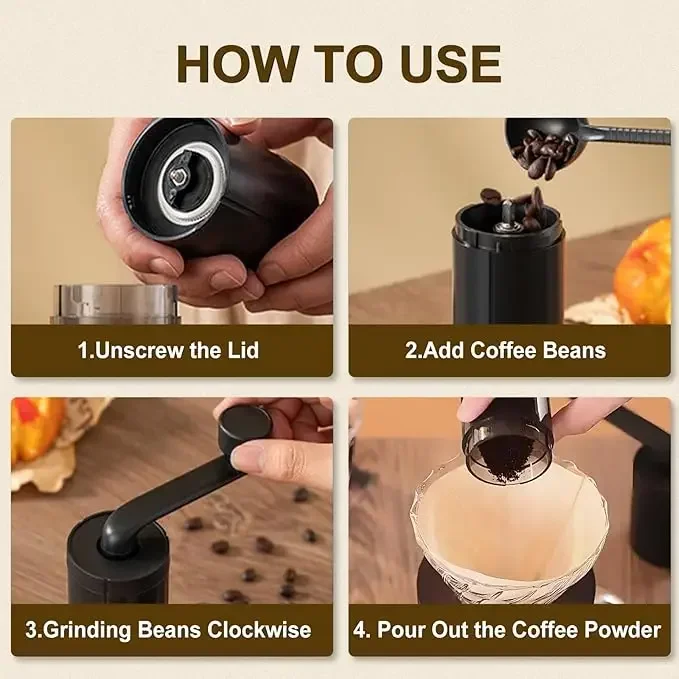 HOW TO USE

1.Unscrew the Lid

2.Add Coffee Beans

3.Grinding Beans Clockwise

4. Pour Out the Coffee Powder