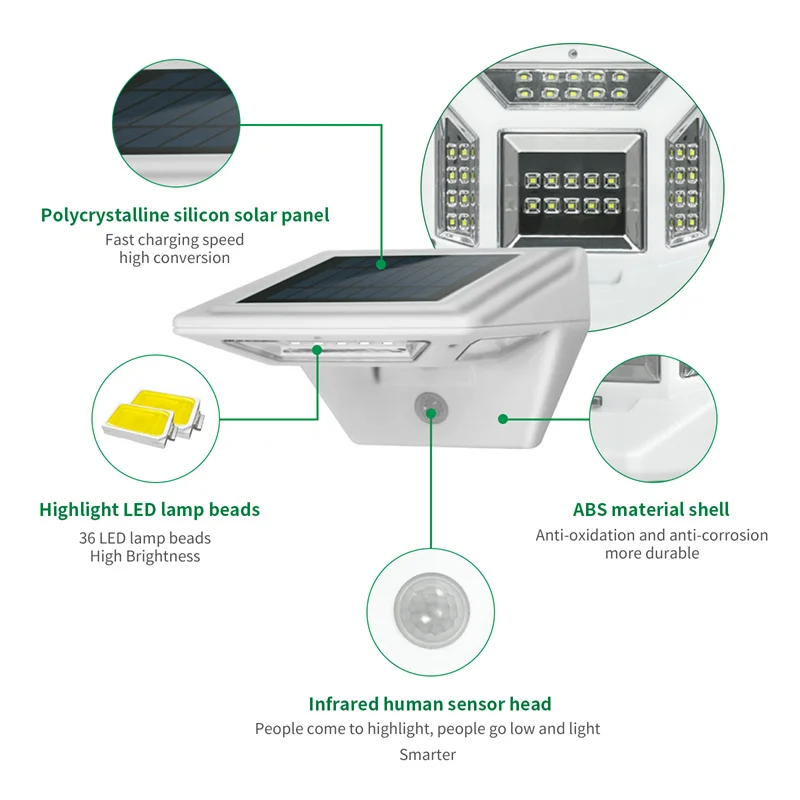 Polycrystalline silicon solar panel
Fast charging speed
high conversion

Highlight LED lamp beads
36 LED lamp beads
High Brightness

ABS material shell
Anti-oxidation and anti-corrosion
more durable

Infrared human sensor head
People come to highlight, people go low and light
Smarter