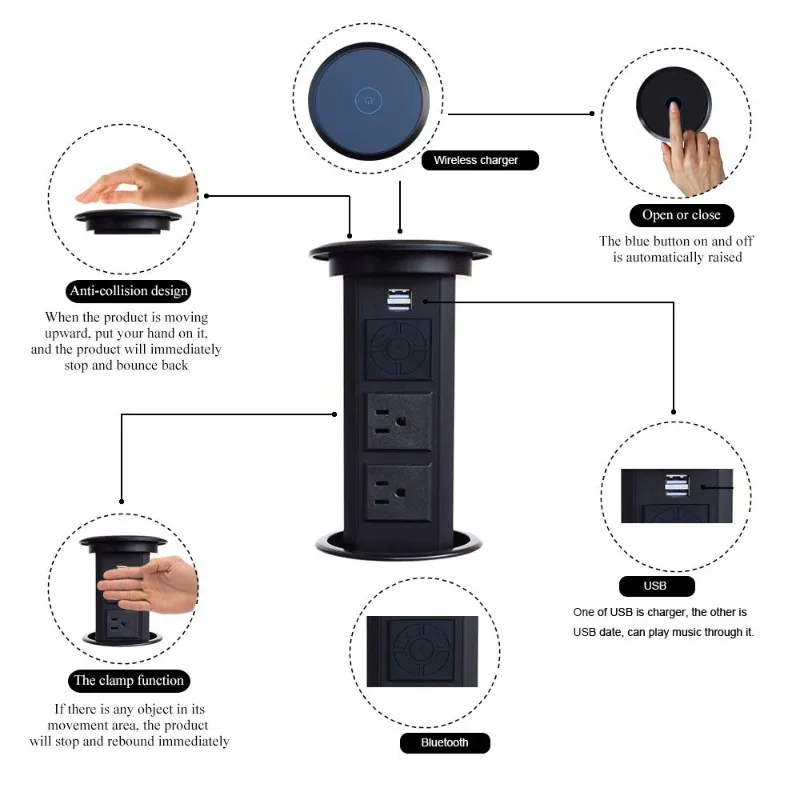 Wireless charger

Open or close

The blue button on and off is automatically raised

Anti-collision design

When the product is moving upward, put your hand on it, and the product will immediately stop and bounce back

USB

One of USB is charger, the other is USB date, can play music through it.

The clamp function

If there is any object in its movement area, the product will stop and rebound immediately

Bluetooth