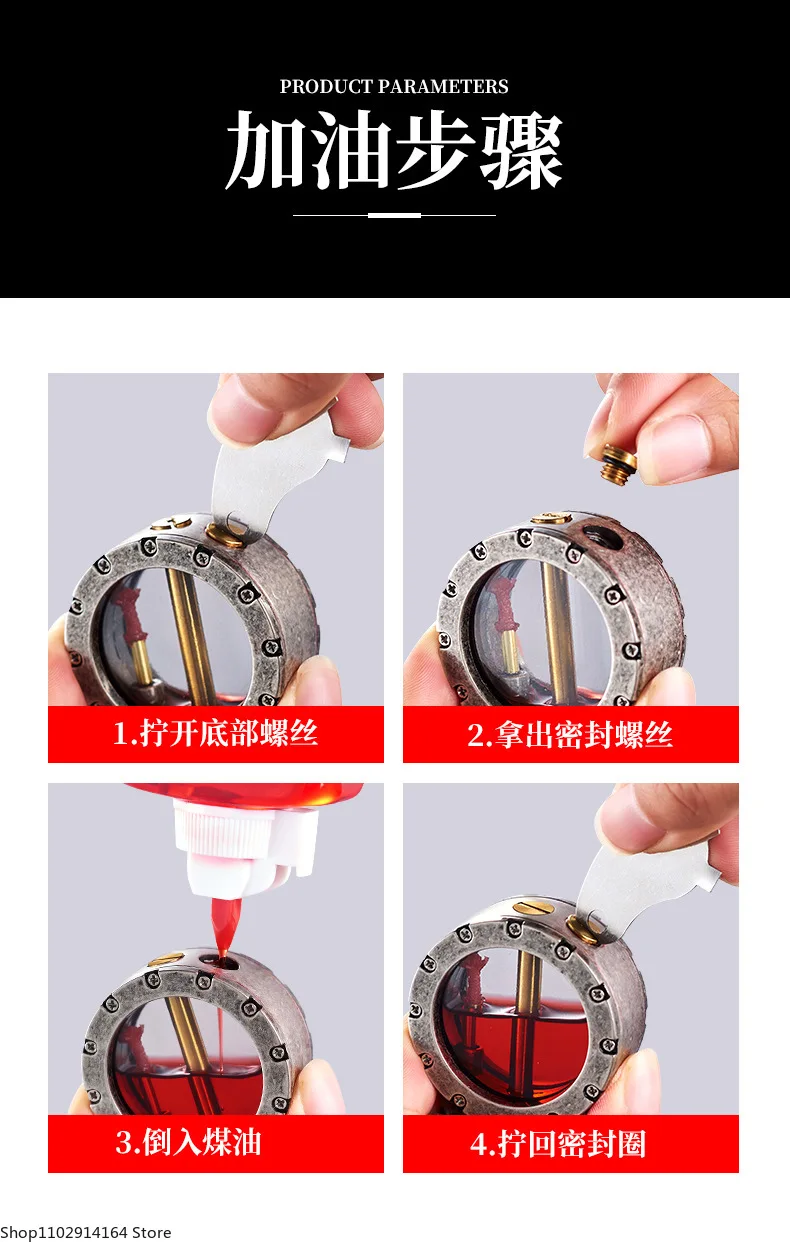 PRODUCT PARAMETERS

加油步骤

1.拧开底部螺丝

2.拿出密封螺丝

3.倒入煤油

4.拧回密封圈

Shop1102914164 Store