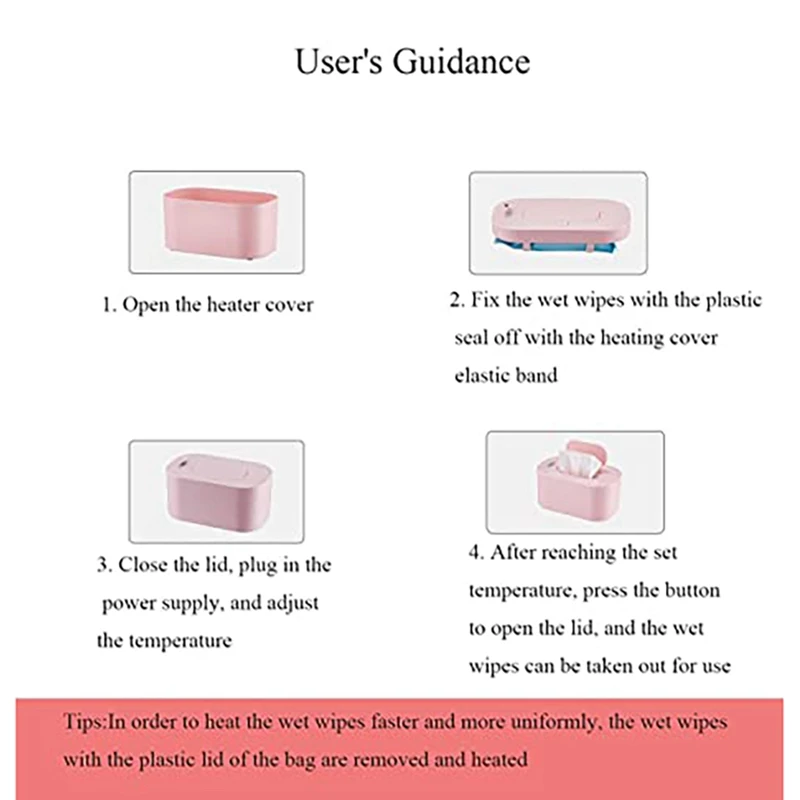 User's Guidance

1. Open the heater cover

2. Fix the wet wipes with the plastic seal off with the heating cover elastic band

3. Close the lid, plug in the power supply, and adjust the temperature

4. After reaching the set temperature, press the button to open the lid, and the wet wipes can be taken out for use

Tips:In order to heat the wet wipes faster and more uniformly, the wet wipes with the plastic lid of the bag are removed and heated