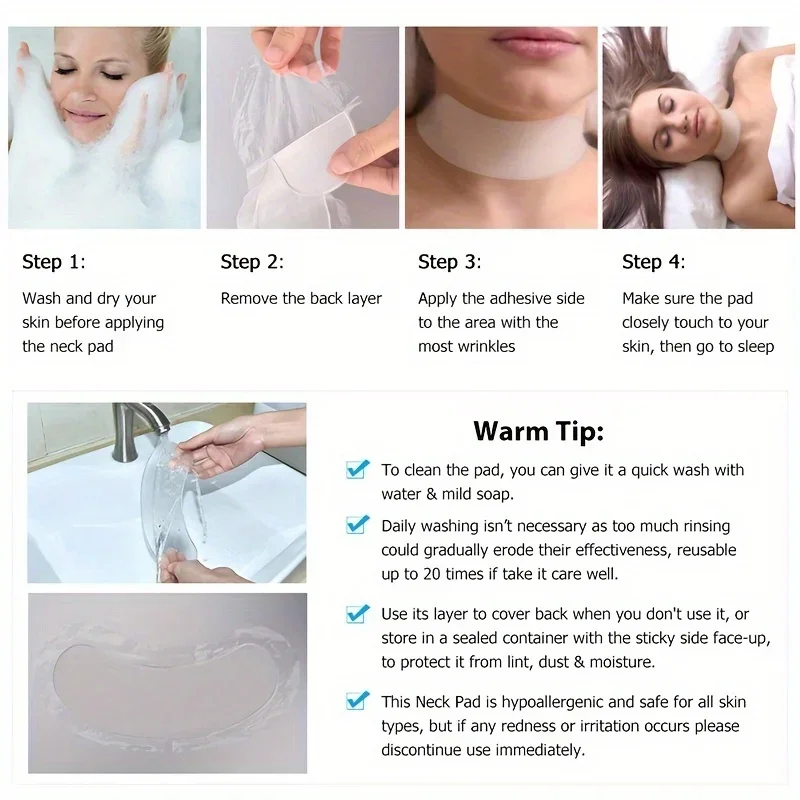 Step 1:

Wash and dry your skin before applying the neck pad

Step 2:

Remove the back layer

Step 3:

Apply the adhesive side to the area with the most wrinkles

Step 4:

Make sure the pad closely touch to your skin, then go to sleep

Warm Tip:

To clean the pad, you can give it a quick wash with water & mild soap.

Daily washing isn't necessary as too much rinsing could gradually erode their effectiveness, reusable up to 20 times if take it care well.

Use its layer to cover back when you don't use it, or store in a sealed container with the sticky side face-up, to protect it from lint, dust & moisture.

This Neck Pad is hypoallergenic and safe for all skin types, but if any redness or irritation occurs please discontinue use immediately.