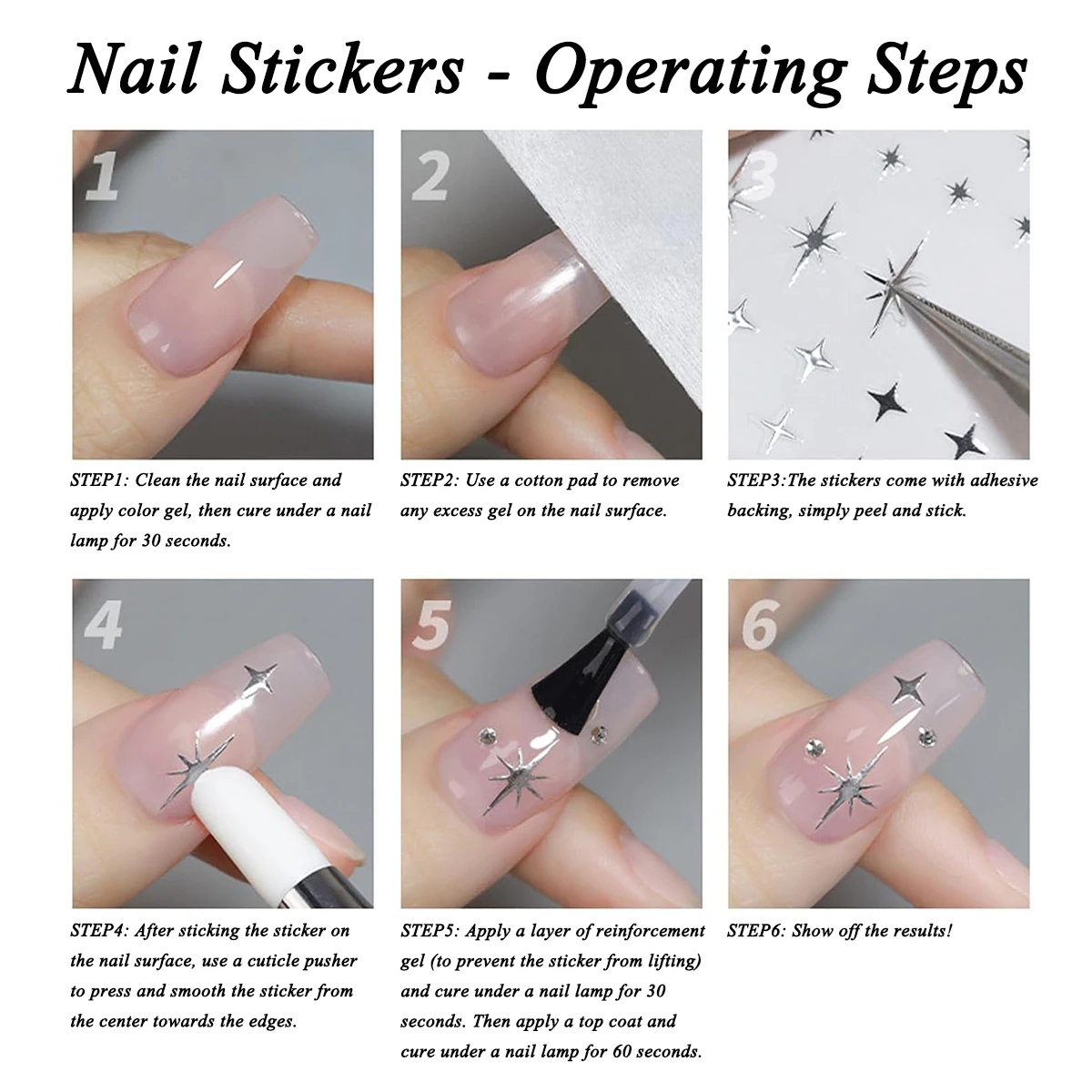 Nail Stickers - Operating Steps

1

STEP1: Clean the nail surface and apply color gel, then cure under a nail lamp for 30 seconds.

2

STEP2: Use a cotton pad to remove any excess gel on the nail surface.

3

STEP3:The stickers come with adhesive backing, simply peel and stick.

4

STEP4: After sticking the sticker on the nail surface, use a cuticle pusher to press and smooth the sticker from the center towards the edges.

5

STEP5: Apply a layer of reinforcement gel (to prevent the sticker from lifting) and cure under a nail lamp for 30 seconds. Then apply a top coat and cure under a nail lamp for 60 seconds.

6

STEP6: Show off the results!