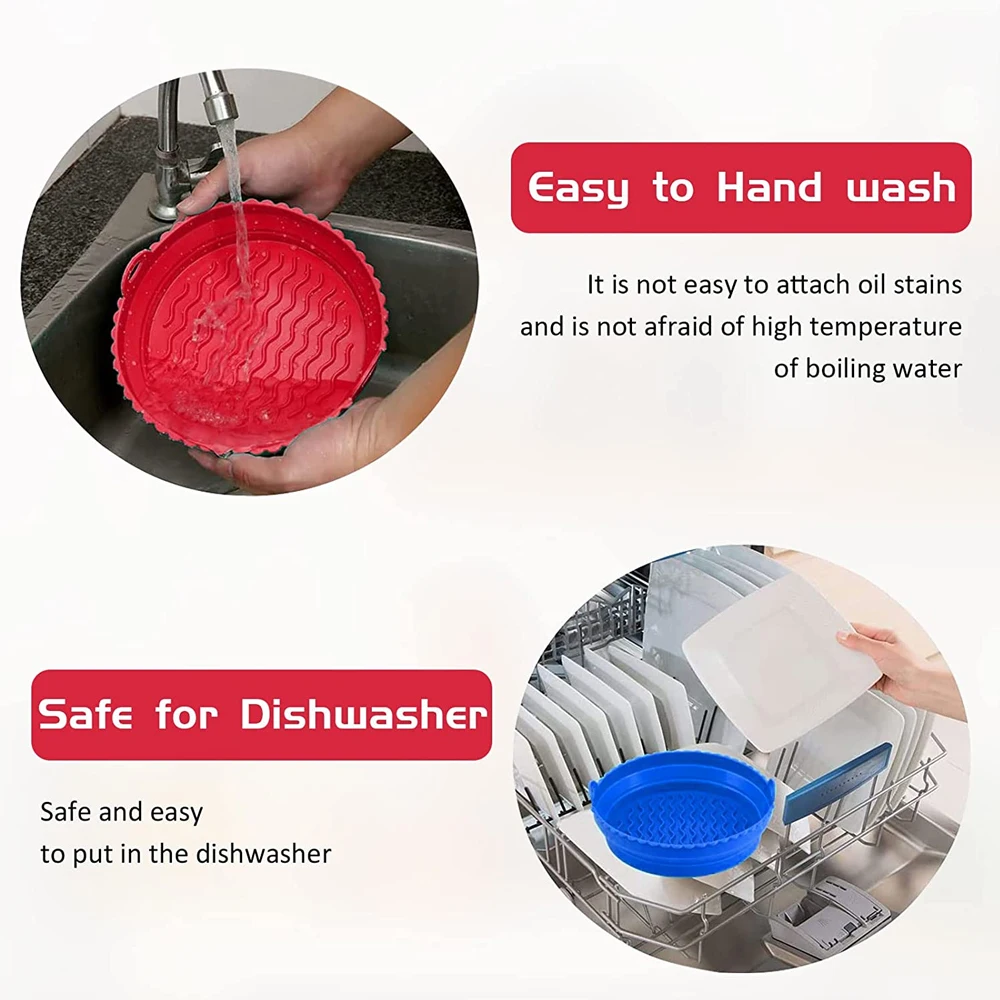 Easy to Hand wash

It is not easy to attach oil stains and is not afraid of high temperature of boiling water

Safe for Dishwasher

Safe and easy to put in the dishwasher