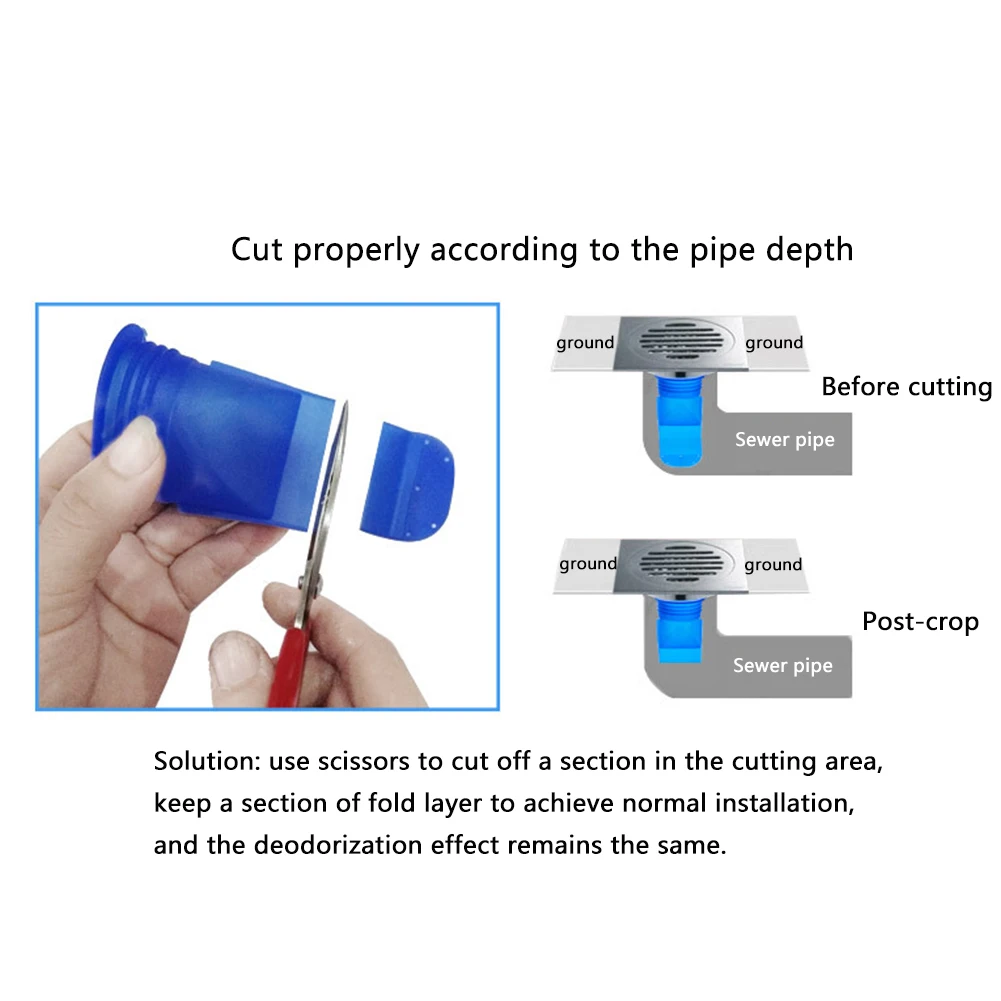 Cut properly according to the pipe depth

ground

ground

Before cutting

Sewer pipe

ground

ground

Post-crop

Sewer pipe

Solution: use scissors to cut off a section in the cutting area, keep a section of fold layer to achieve normal installation, and the deodorization effect remains the same.