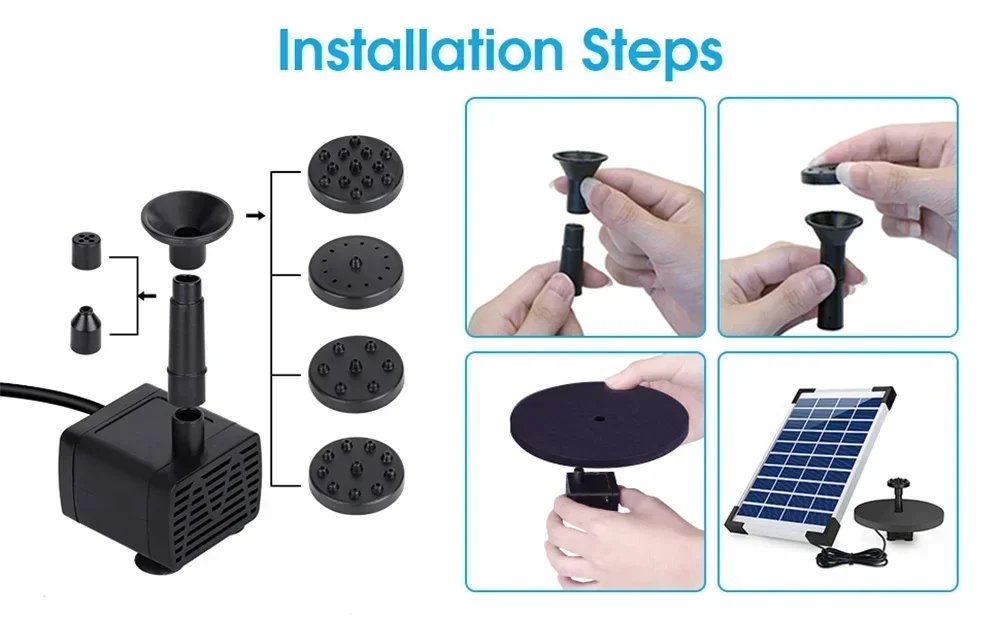 Installation Steps