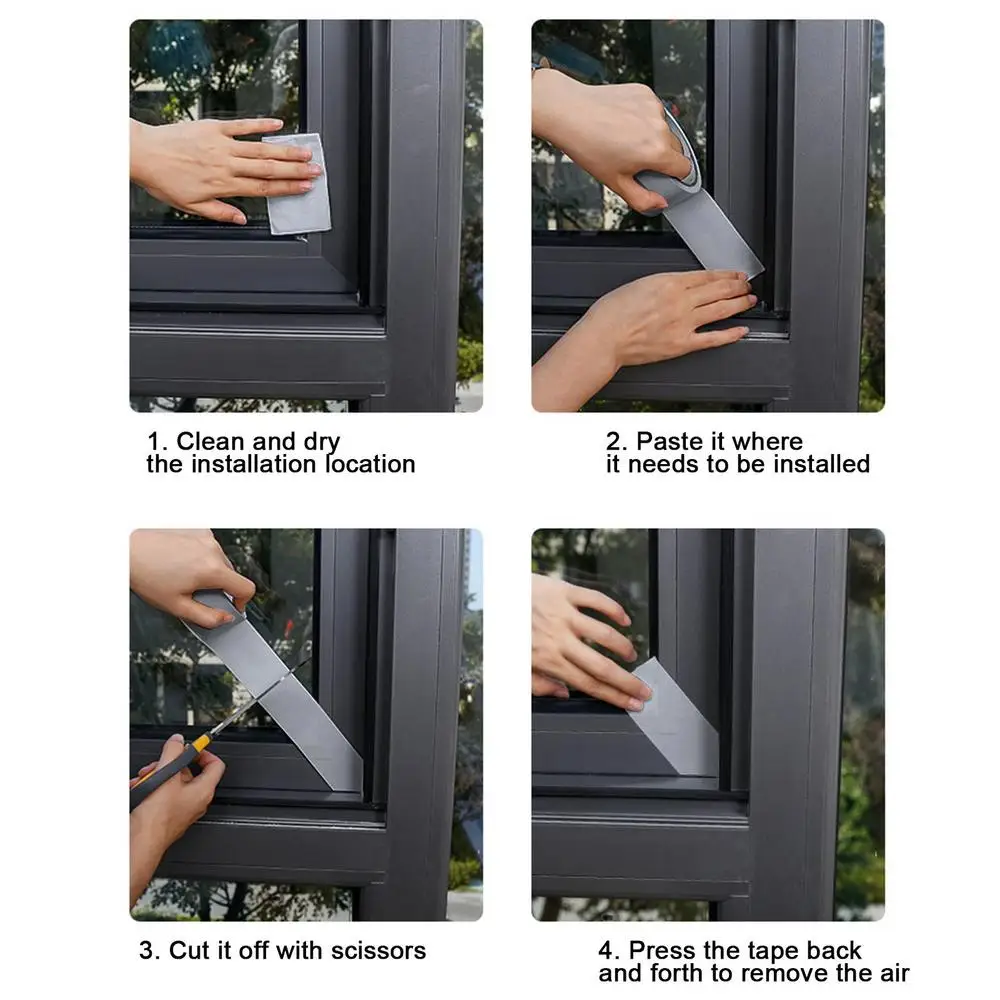 1. Clean and dry the installation location

2. Paste it where it needs to be installed

3. Cut it off with scissors

4. Press the tape back and forth to remove the air