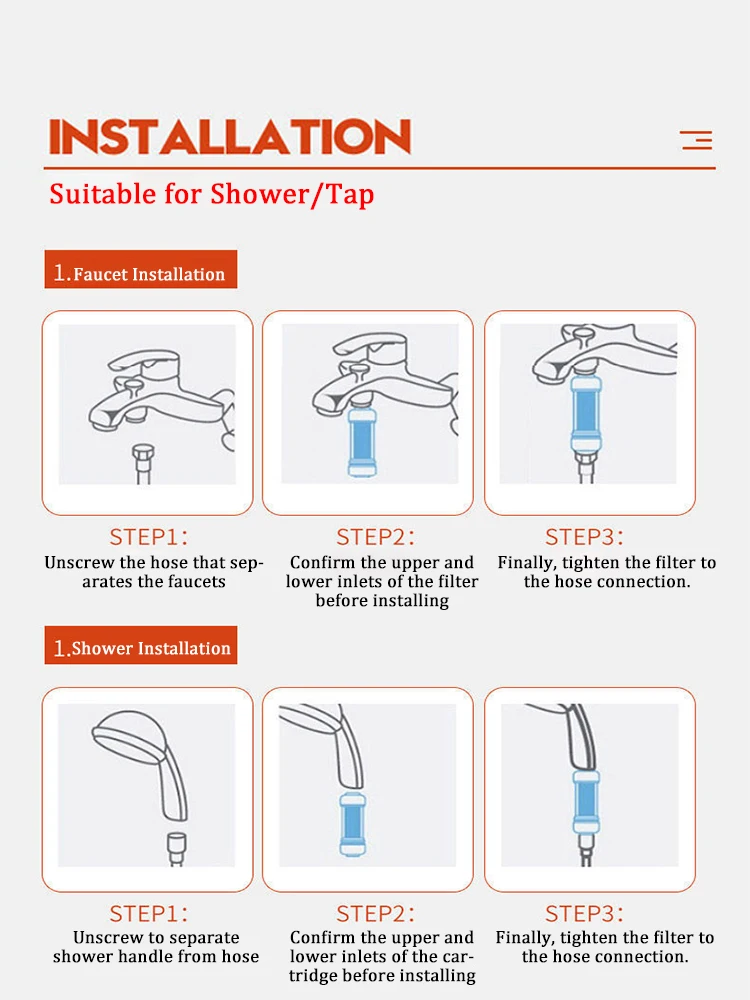 INSTALLATION

Suitable for Shower/Tap

1.Faucet Installation

STEP1:
Unscrew the hose that separates the faucets

STEP2:
Confirm the upper and lower inlets of the filter before installing

STEP3:
Finally, tighten the filter to the hose connection.

1.Shower Installation

STEP1:
Unscrew to separate shower handle from hose

STEP2:
Confirm the upper and lower inlets of the cartridge before installing

STEP3:
Finally, tighten the filter to the hose connection.