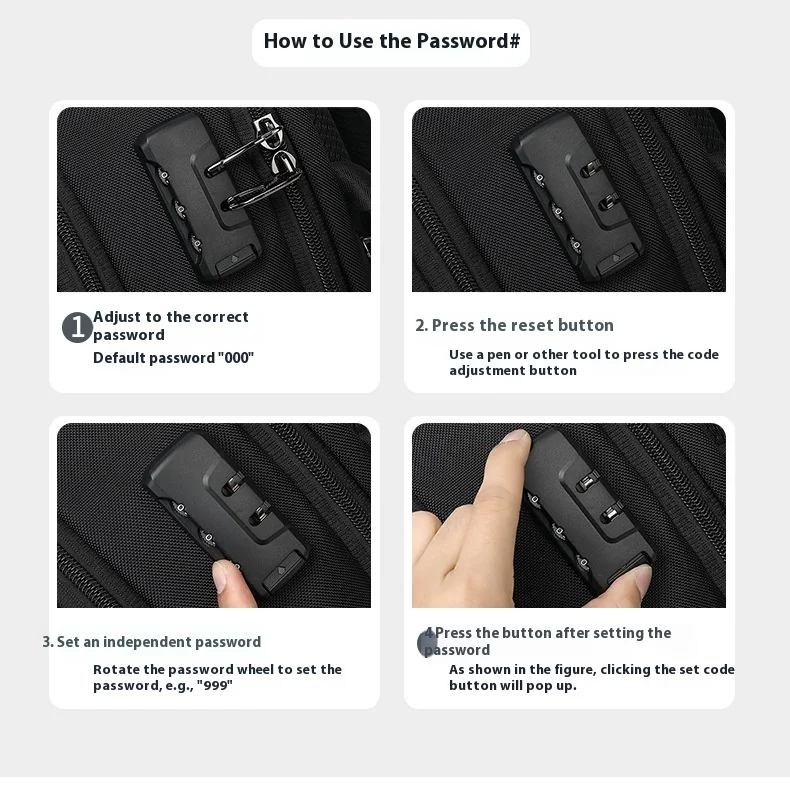 How to Use the Password#

1 Adjust to the correct password

Default password "000"

2. Press the reset button

Use a pen or other tool to press the code adjustment button

3. Set an independent password

Rotate the password wheel to set the password, e.g., "999"

4 Press the button after setting the password

As shown in the figure, clicking the set code button will pop up.