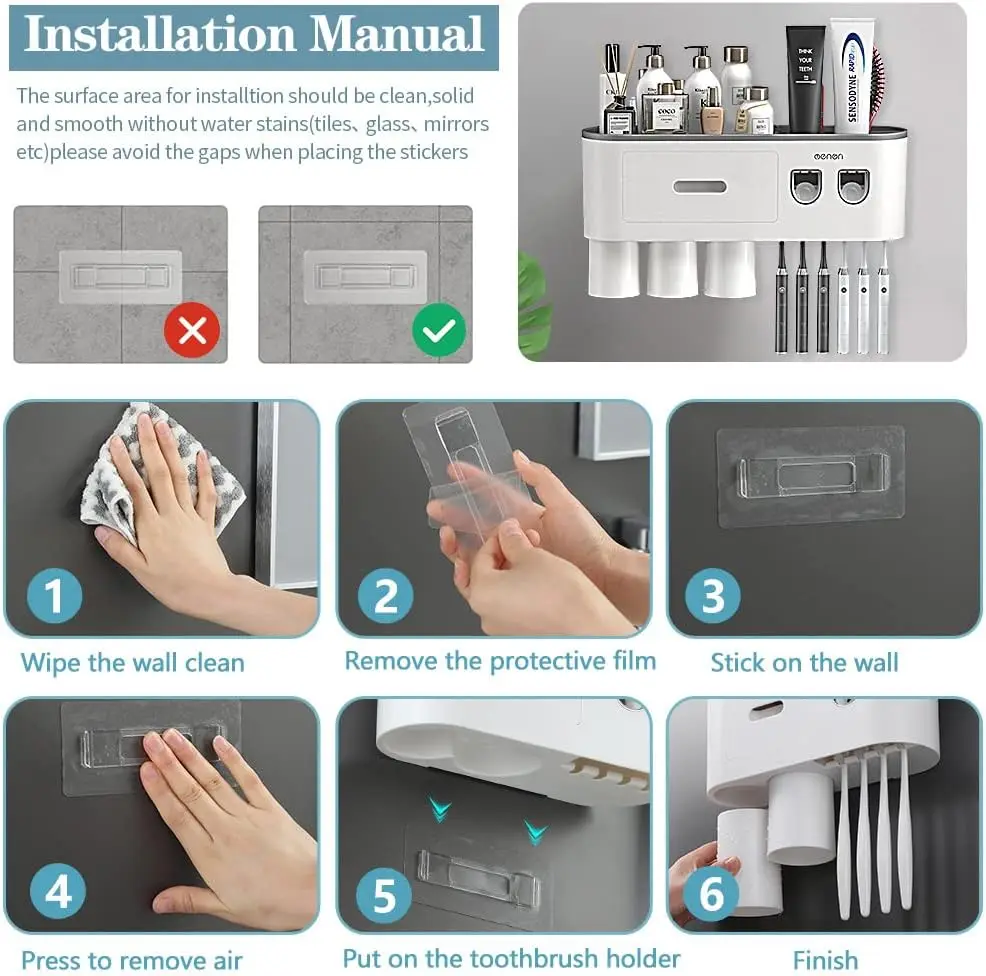 Installation Manual

The surface area for installtion should be clean,solid and smooth without water stains(tiles、glass、mirrors etc)please avoid the gaps when placing the stickers

THINK YOUR TEETH

SENSODYNE RAPID

coco

oenon

1
Wipe the wall clean

2
Remove the protective film

3
Stick on the wall

4
Press to remove air

5
Put on the toothbrush holder

6
Finish