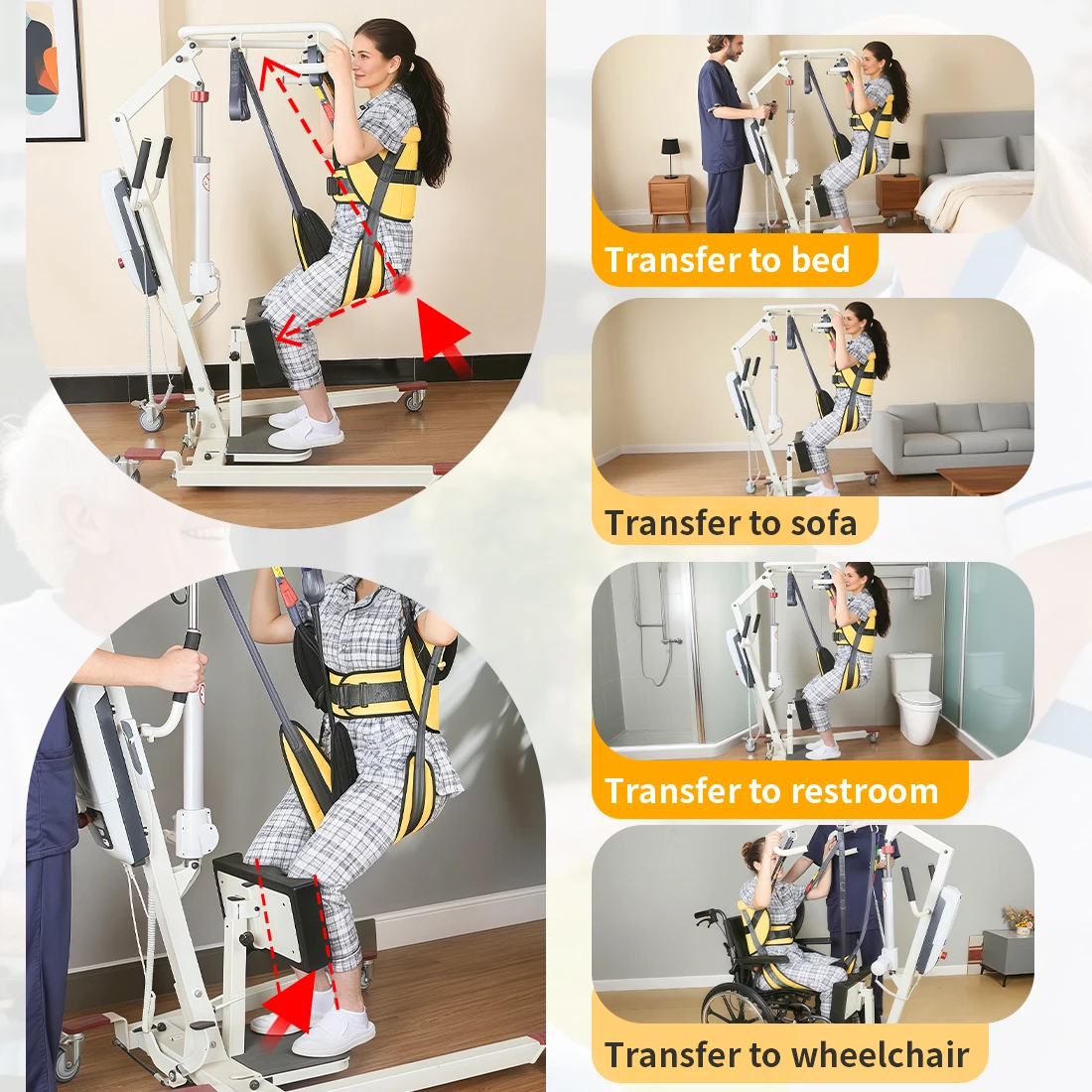 Transfer to bed

Transfer to sofa

Transfer to restroom

Transfer to wheelchair