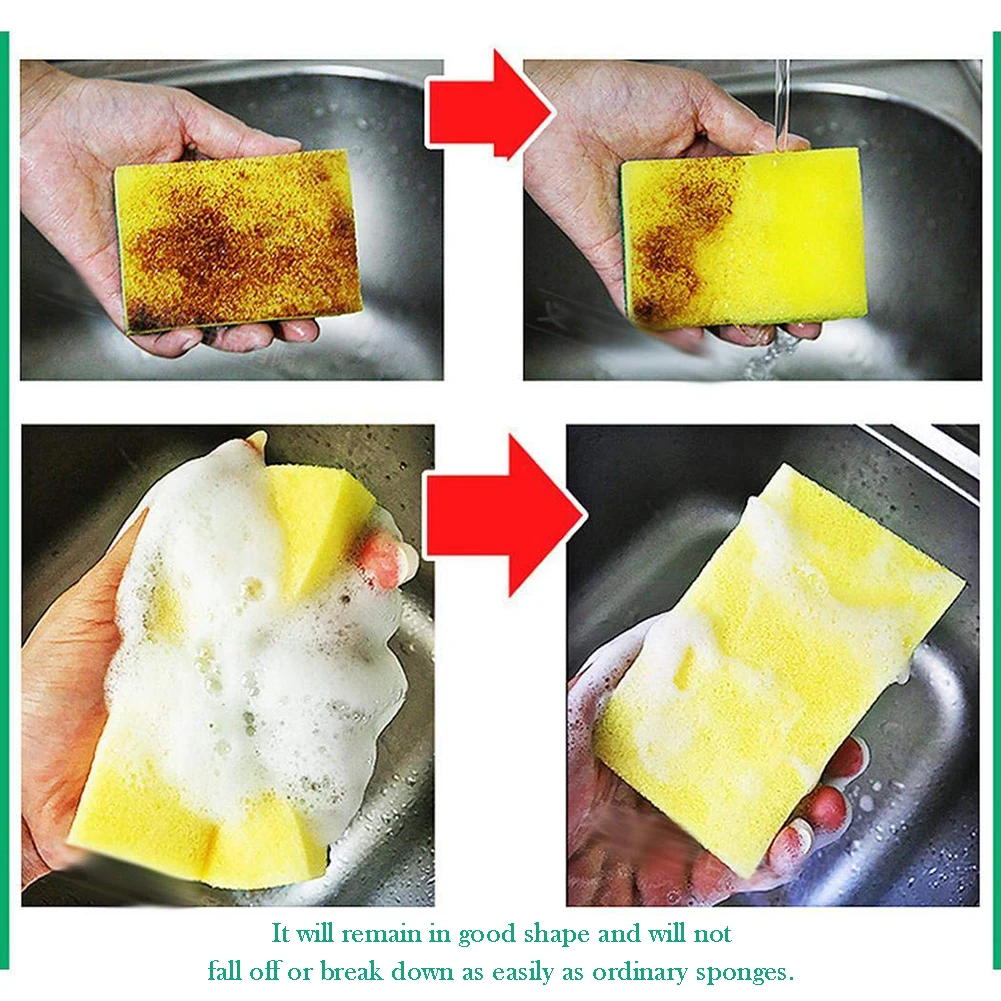 It will remain in good shape and will not fall off or break down as easily as ordinary sponges.