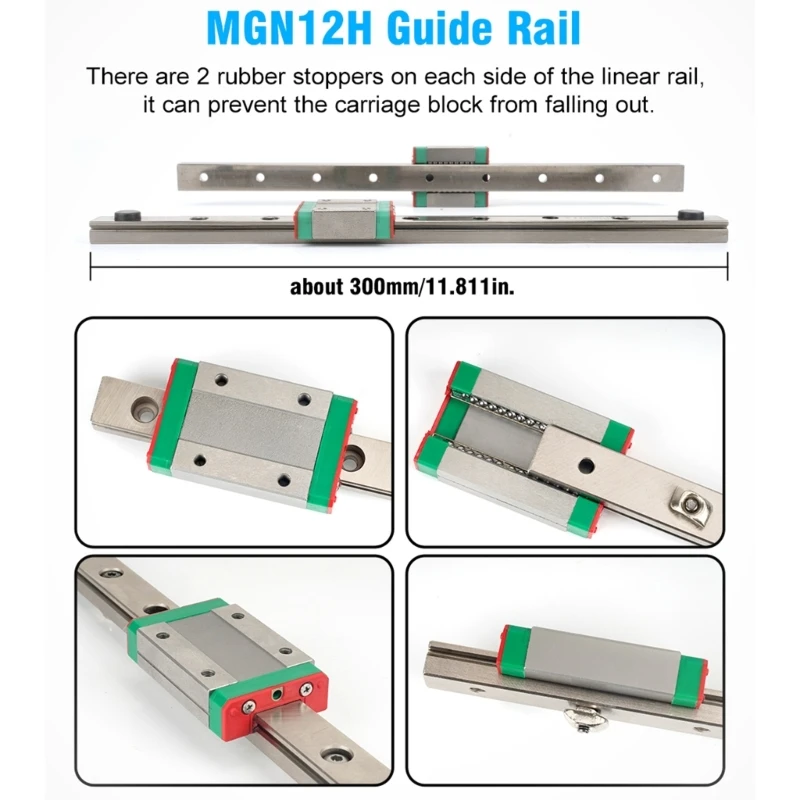 MGN12H Guide Rail

There are 2 rubber stoppers on each side of the linear rail, it can prevent the carriage block from falling out.

about 300mm/11.811in.