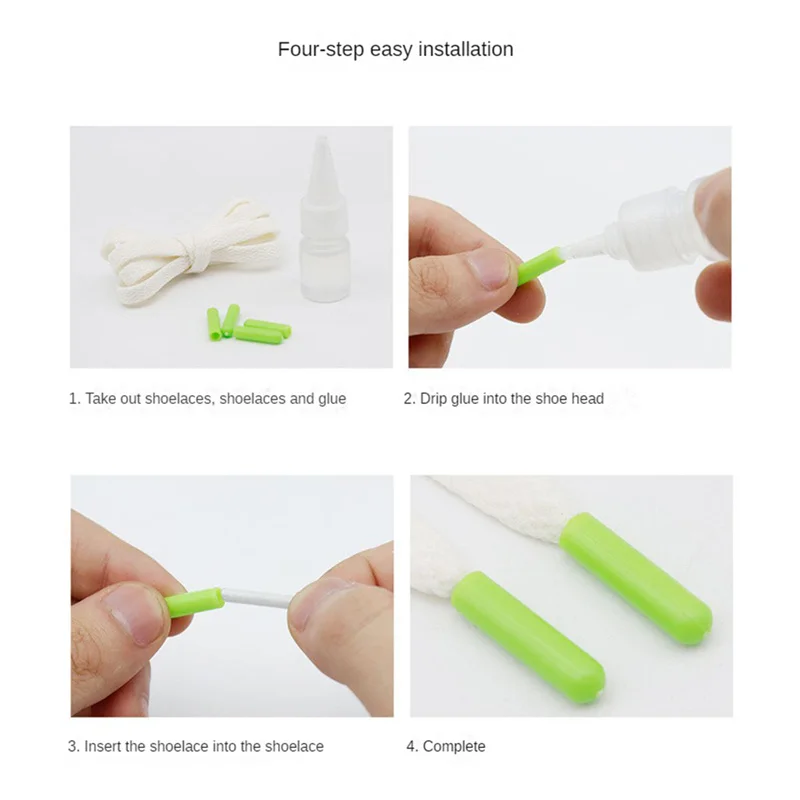 Four-step easy installation

1. Take out shoelaces, shoelaces and glue

2. Drip glue into the shoe head

3. Insert the shoelace into the shoelace

4. Complete