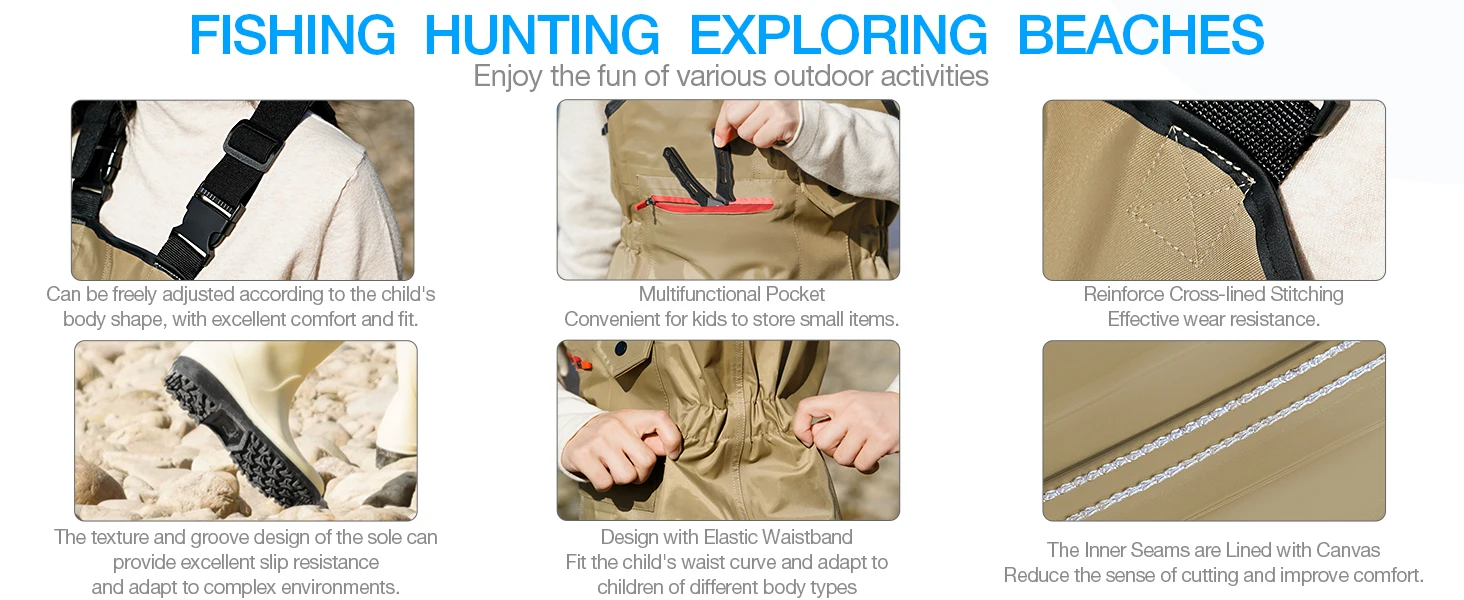 FISHING HUNTING EXPLORING BEACHES
Enjoy the fun of various outdoor activities

Can be freely adjusted according to the child's body shape, with excellent comfort and fit.

Multifunctional Pocket
Convenient for kids to store small items.

Reinforce Cross-lined Stitching
Effective wear resistance.

The texture and groove design of the sole can provide excellent slip resistance and adapt to complex environments.

Design with Elastic Waistband
Fit the child's waist curve and adapt to children of different body types

The Inner Seams are Lined with Canvas
Reduce the sense of cutting and improve comfort.