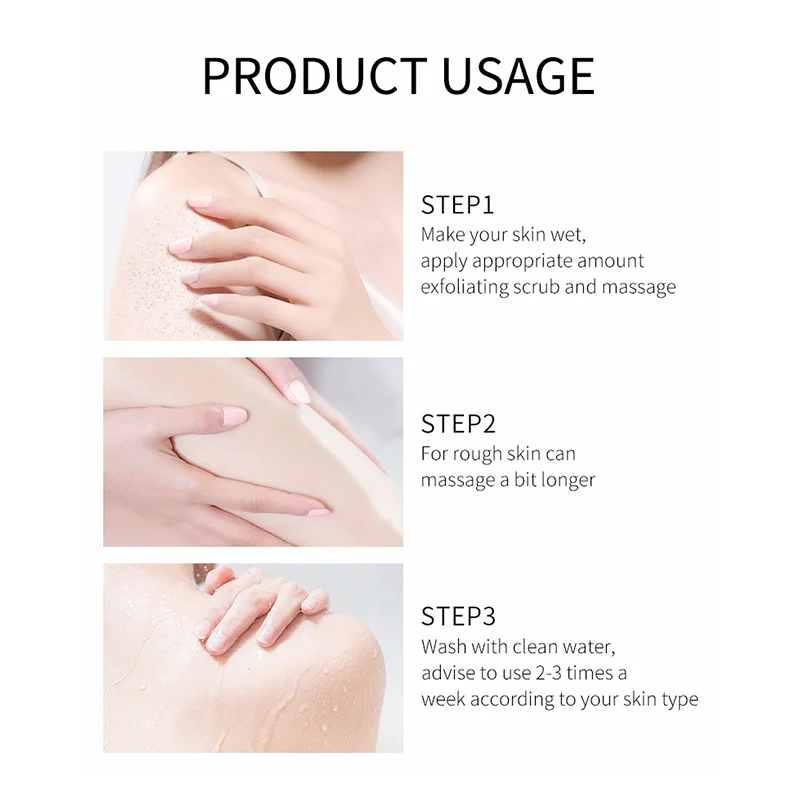 PRODUCT USAGE

STEP1
Make your skin wet, apply appropriate amount exfoliating scrub and massage

STEP2
For rough skin can massage a bit longer

STEP3
Wash with clean water, advise to use 2-3 times a week according to your skin type