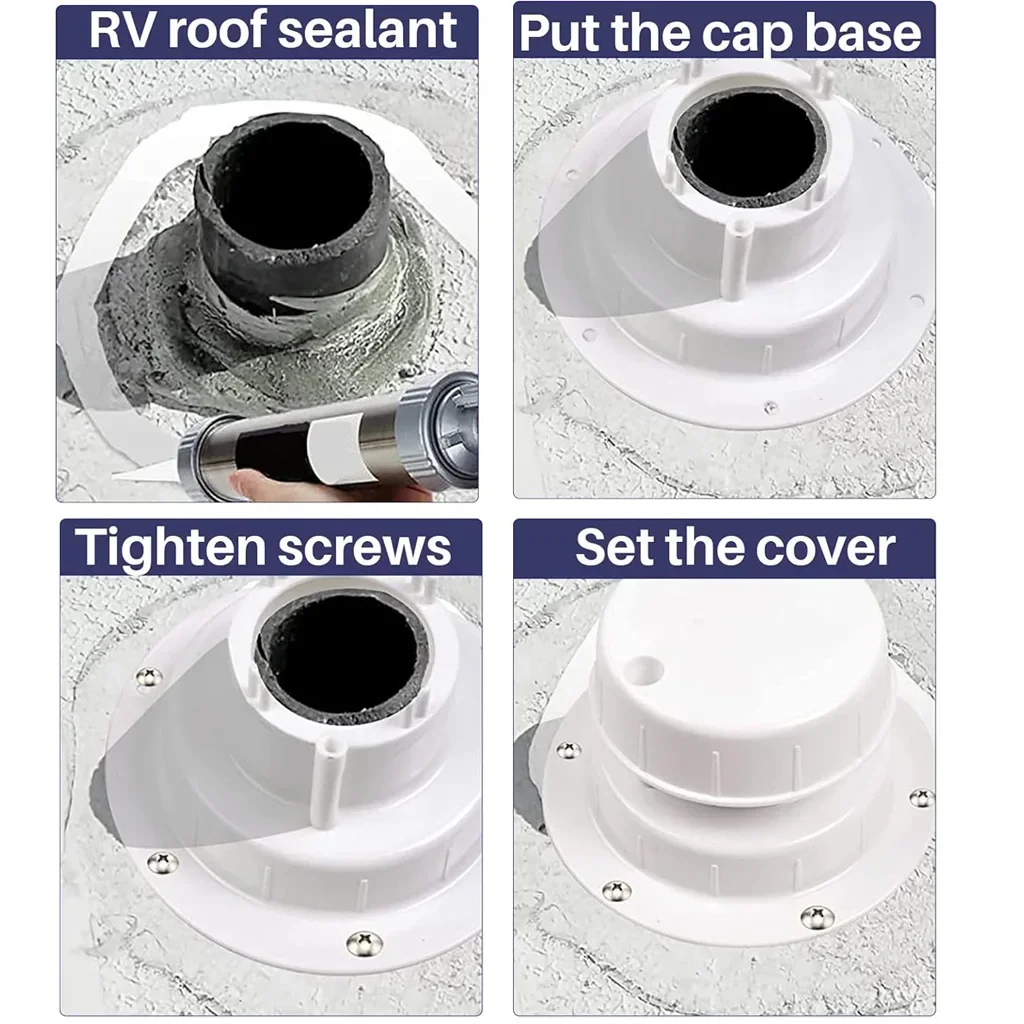 RV roof sealant

Put the cap base

Tighten screws

Set the cover