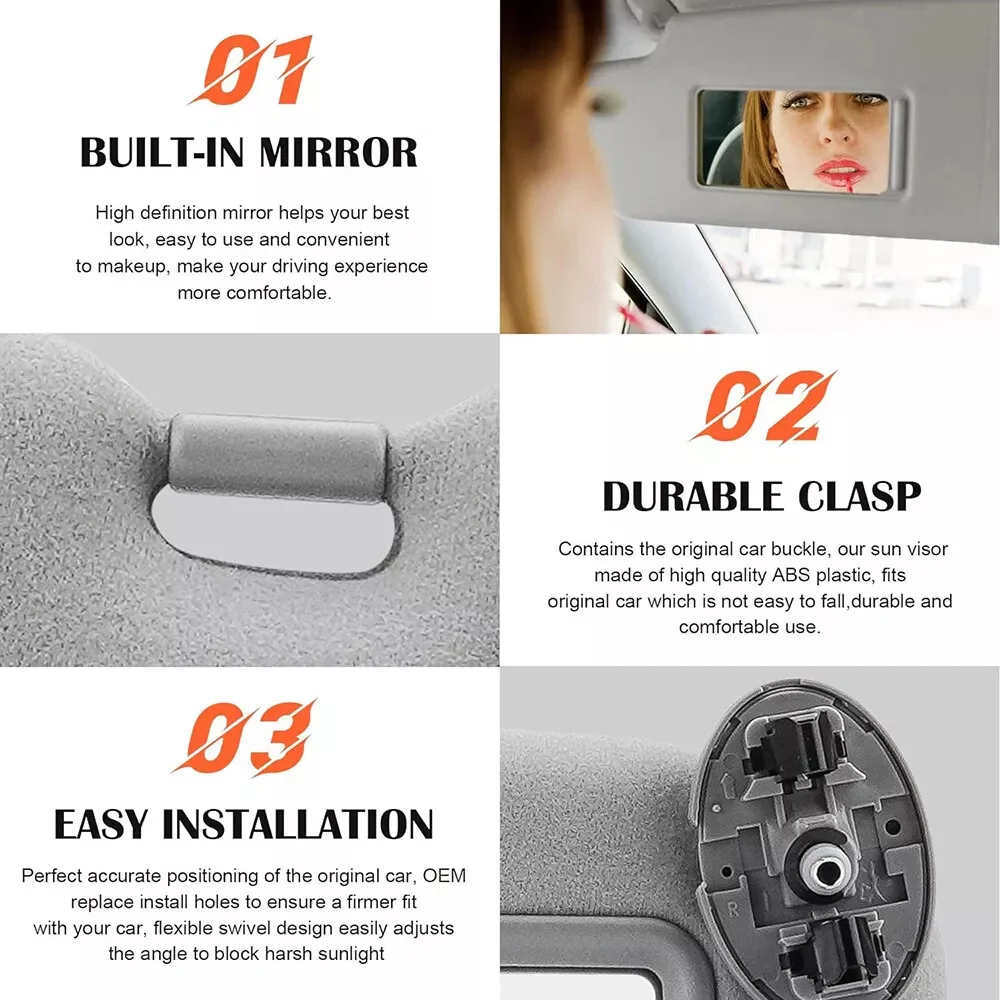 01
BUILT-IN MIRROR
High definition mirror helps your best look, easy to use and convenient to makeup, make your driving experience more comfortable.

02
DURABLE CLASP
Contains the original car buckle, our sun visor made of high quality ABS plastic, fits original car which is not easy to fall,durable and comfortable use.

03
EASY INSTALLATION
Perfect accurate positioning of the original car, OEM replace install holes to ensure a firmer fit with your car, flexible swivel design easily adjusts the angle to block harsh sunlight

R