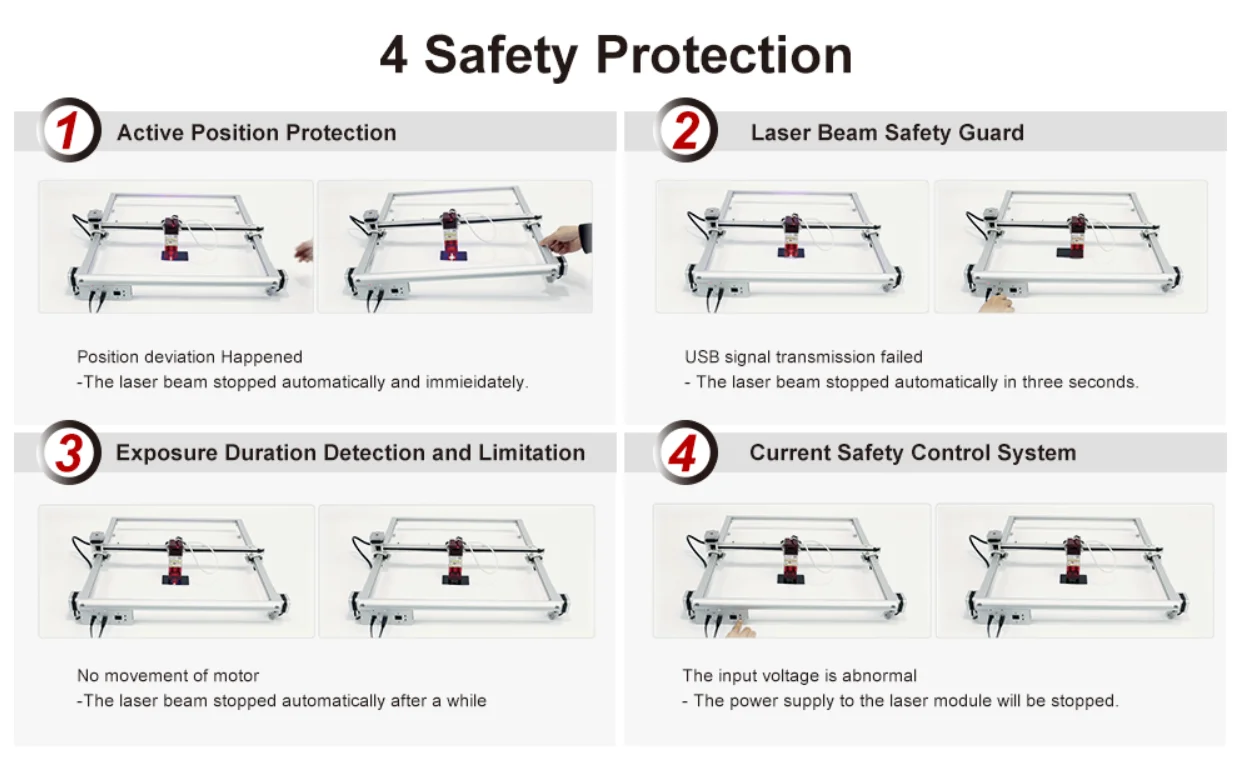 4 Safety Protection

1 Active Position Protection

Position deviation Happened
-The laser beam stopped automatically and immieidately.

2 Laser Beam Safety Guard

USB signal transmission failed
- The laser beam stopped automatically in three seconds.

3 Exposure Duration Detection and Limitation

No movement of motor
-The laser beam stopped automatically after a while

4 Current Safety Control System

The input voltage is abnormal
- The power supply to the laser module will be stopped.