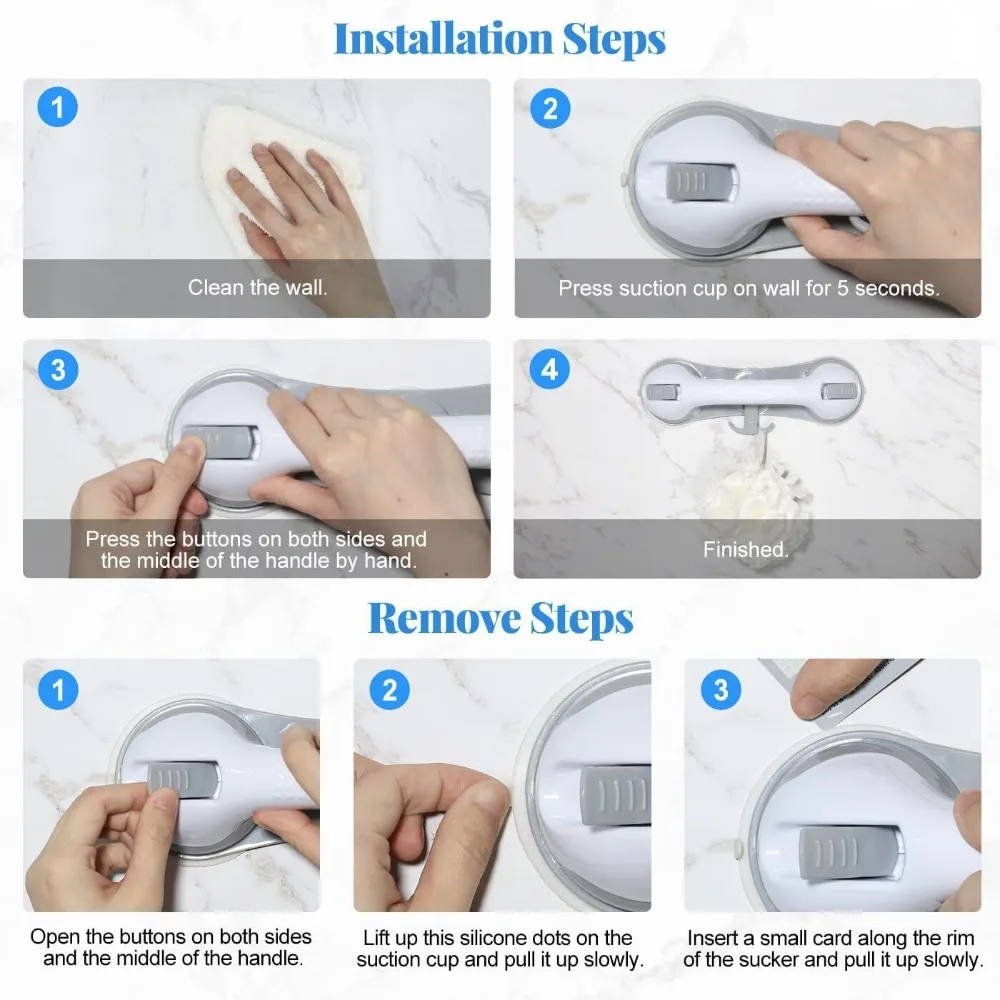 Installation Steps

1

Clean the wall.

2

Press suction cup on wall for 5 seconds.

3

Press the buttons on both sides and the middle of the handle by hand.

4

Finished.

Remove Steps

1

Open the buttons on both sides and the middle of the handle.

2

Lift up this silicone dots on the suction cup and pull it up slowly.

3

Insert a small card along the rim of the sucker and pull it up slowly.