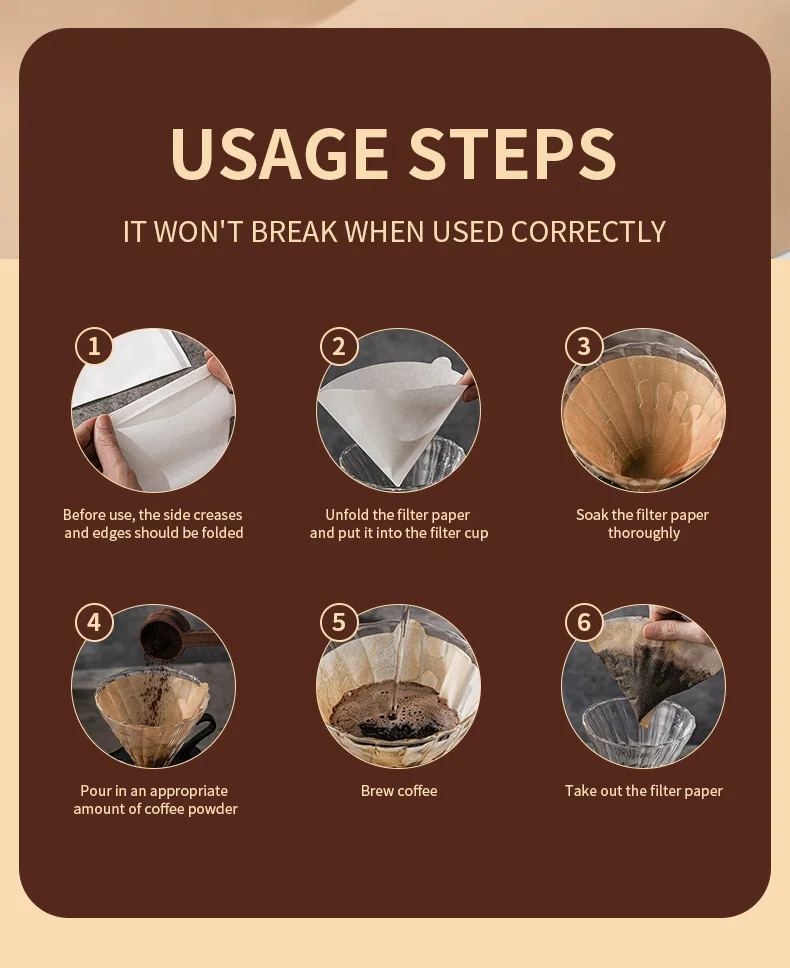 USAGE STEPS

IT WON'T BREAK WHEN USED CORRECTLY

1

Before use, the side creases and edges should be folded

2

Unfold the filter paper and put it into the filter cup

3

Soak the filter paper thoroughly

4

Pour in an appropriate amount of coffee powder

5

Brew coffee

6

Take out the filter paper