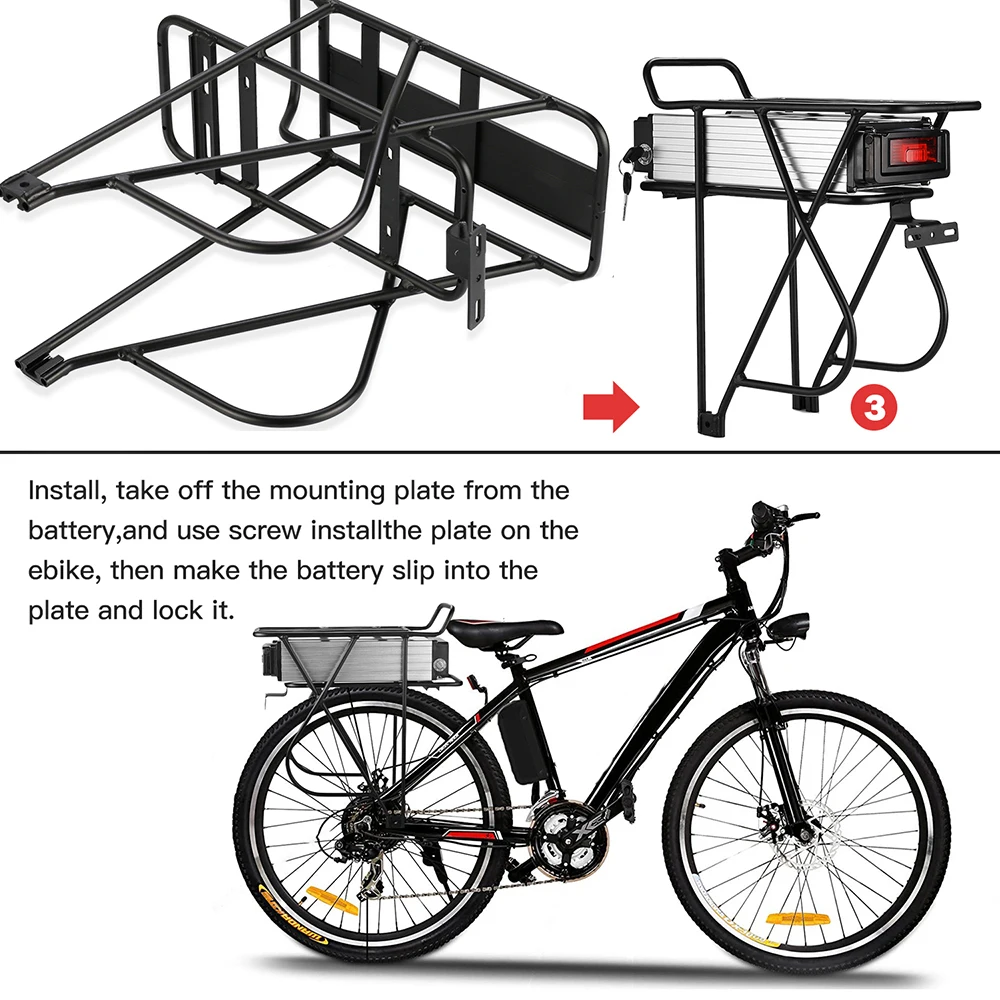 3

Install, take off the mounting plate from the battery,and use screw installthe plate on the ebike, then make the battery slip into the plate and lock it.