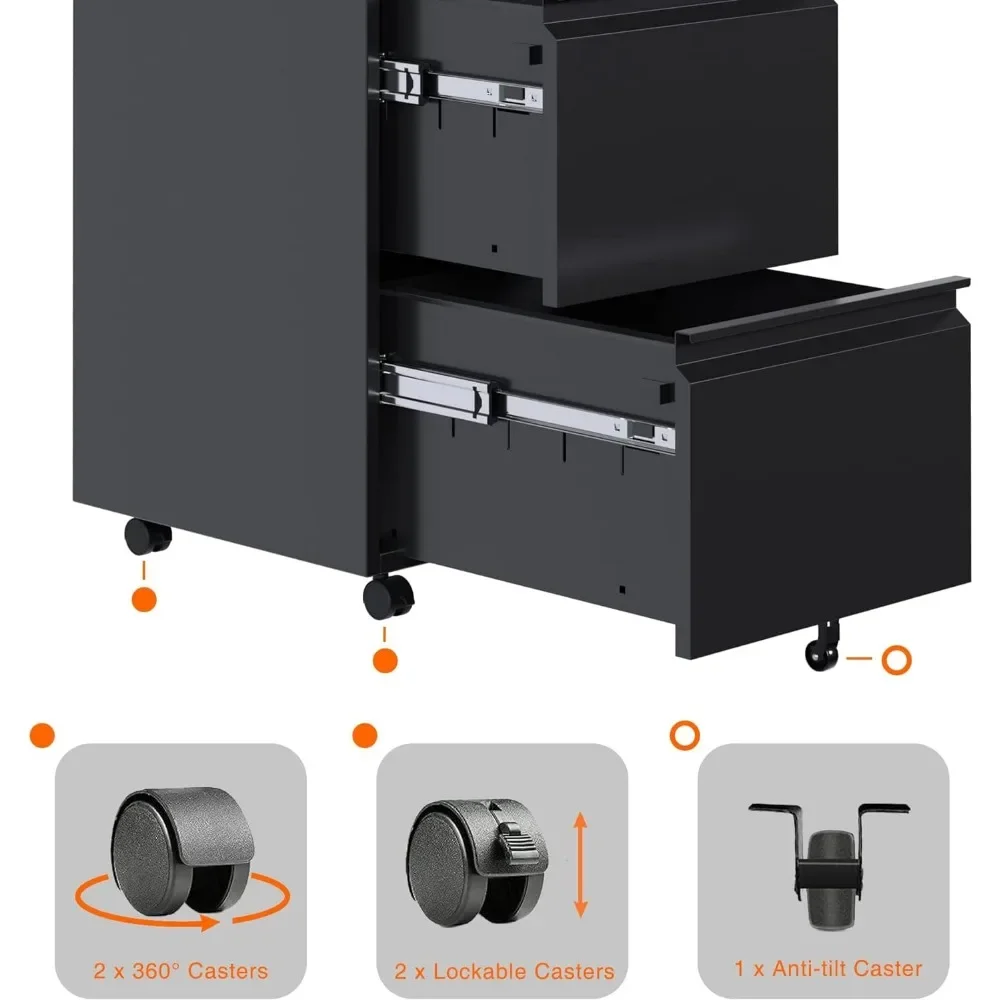 2 x 360° Casters

2 x Lockable Casters

1 x Anti-tilt Caster