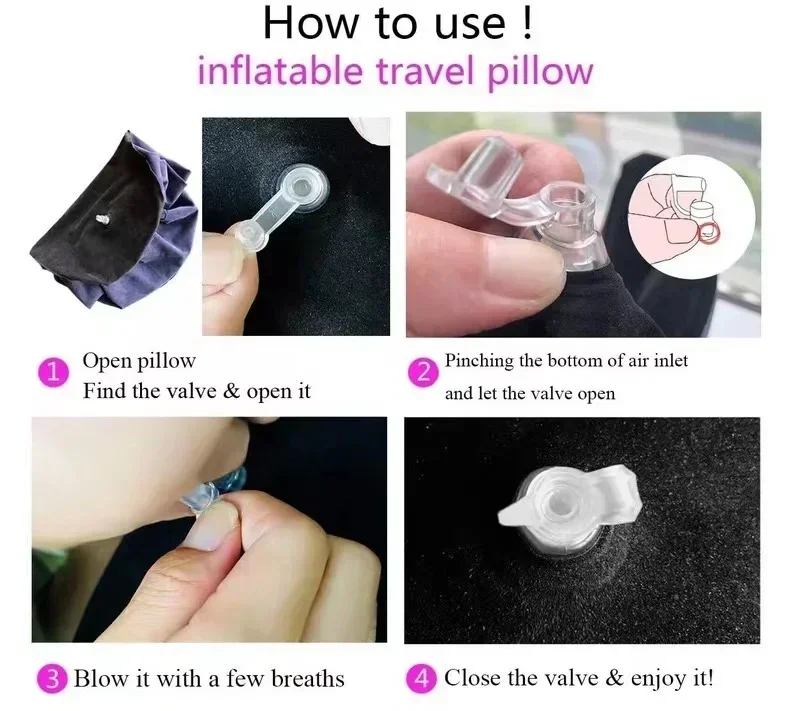 How to use !
inflatable travel pillow

1 Open pillow
Find the valve & open it

2 Pinching the bottom of air inlet
and let the valve open

3 Blow it with a few breaths

4 Close the valve & enjoy it!