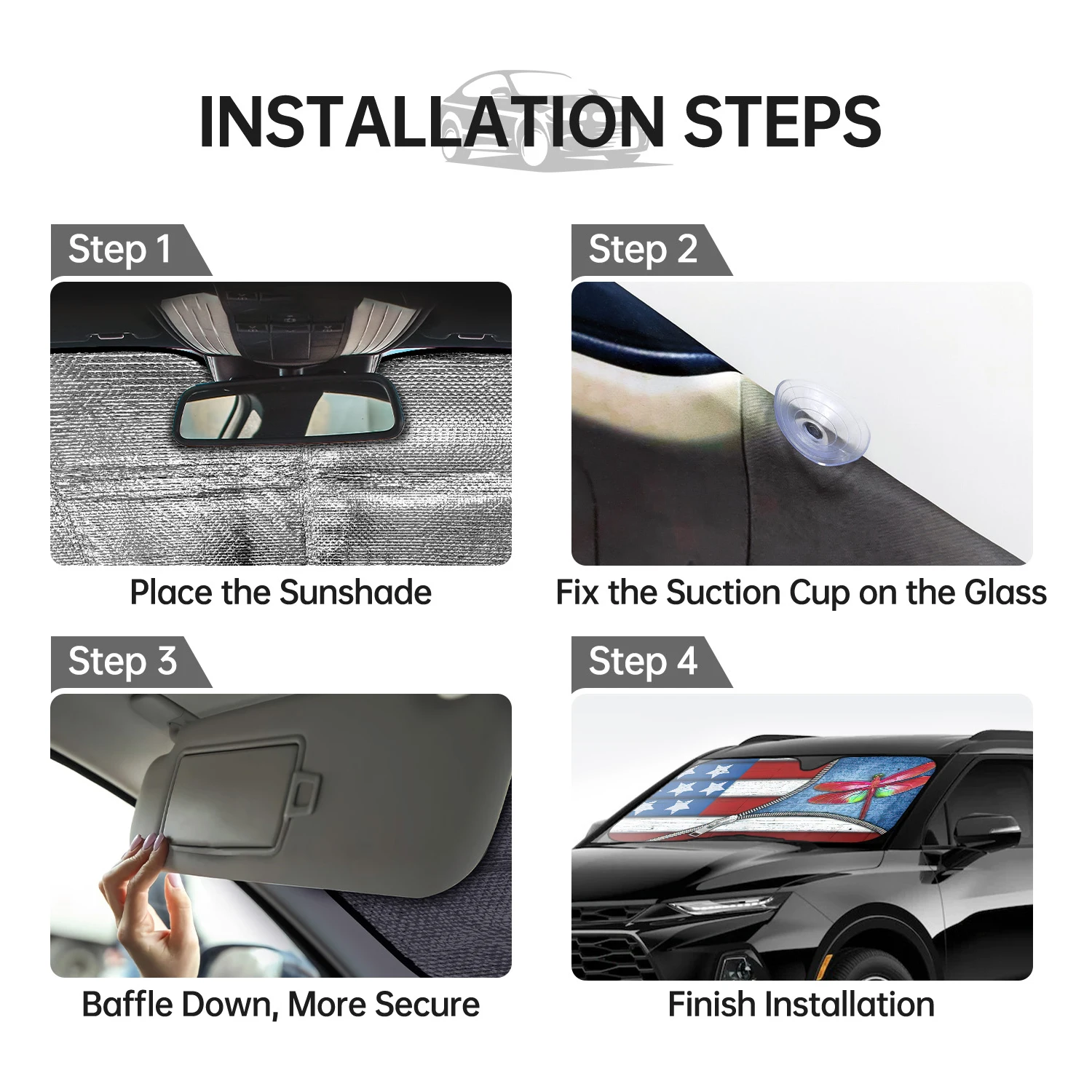 INSTALLATION STEPS

Step 1

Place the Sunshade

Step 2

Fix the Suction Cup on the Glass

Step 3

Baffle Down, More Secure

Step 4

Finish Installation