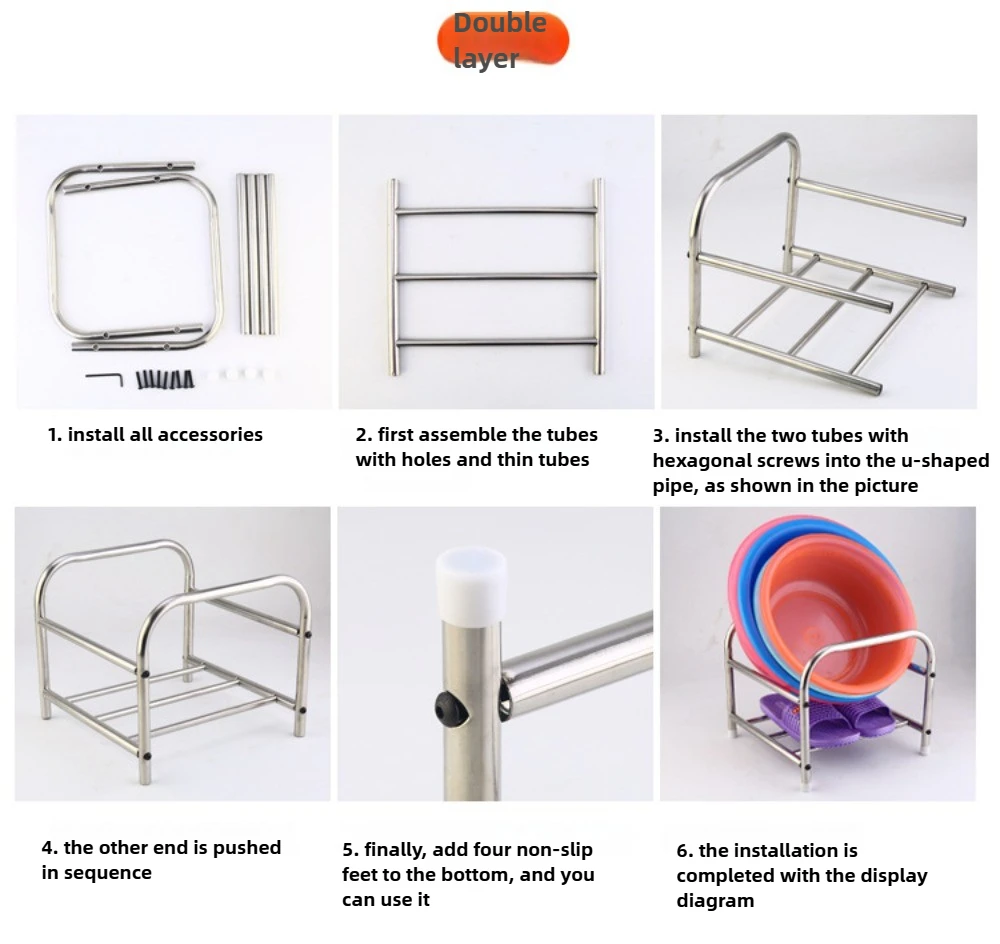 Double layer

1. install all accessories

2. first assemble the tubes with holes and thin tubes

3. install the two tubes with hexagonal screws into the u-shaped pipe, as shown in the picture

4. the other end is pushed in sequence

5. finally, add four non-slip feet to the bottom, and you can use it

6. the installation is completed with the display diagram