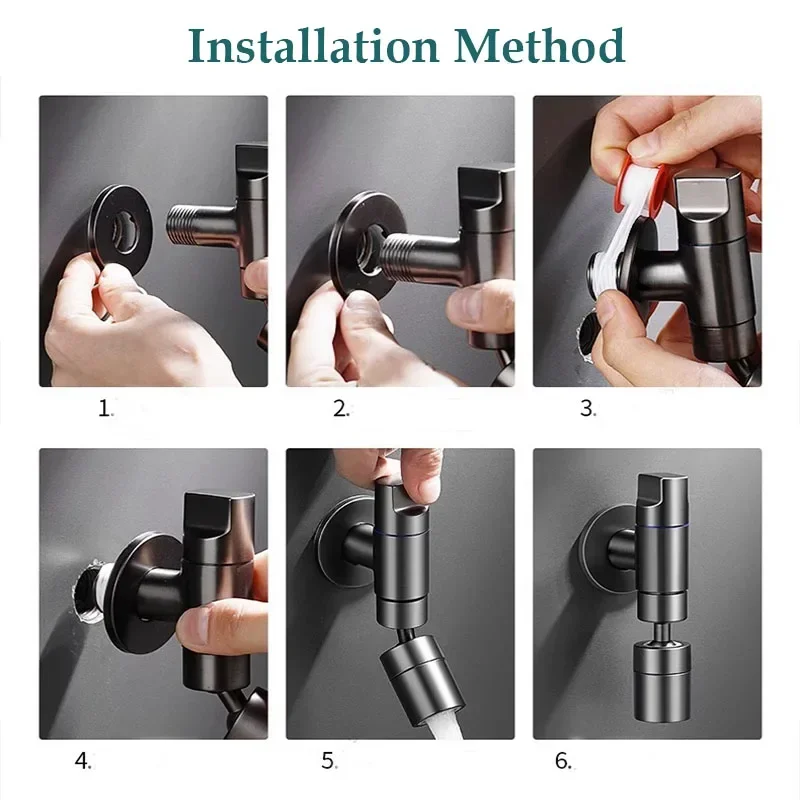 Installation Method

1.

2.

3.

4.

5.

6.