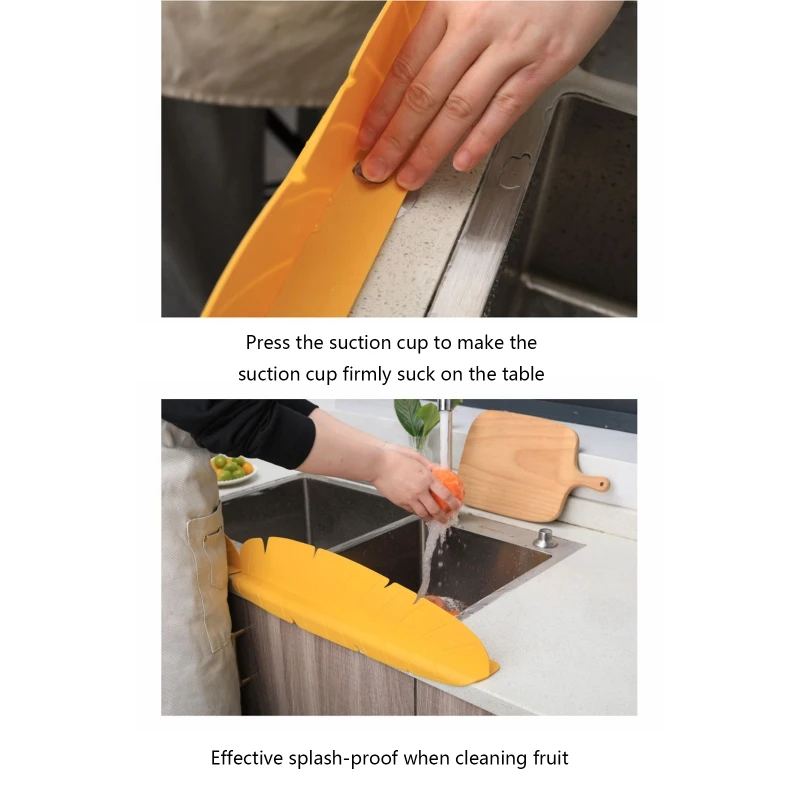 Press the suction cup to make the suction cup firmly suck on the table

Effective splash-proof when cleaning fruit