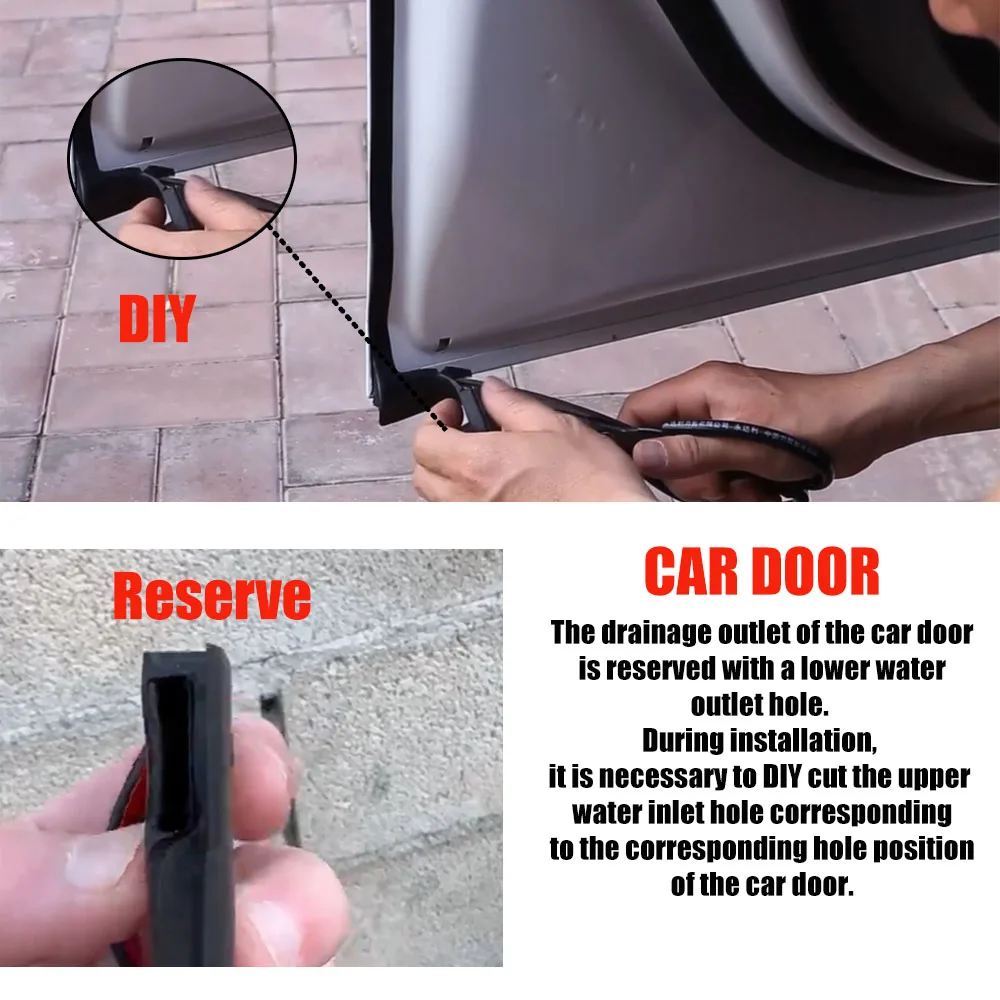 DIY

Reserve

CAR DOOR

The drainage outlet of the car door is reserved with a lower water outlet hole.
During installation, it is necessary to DIY cut the upper water inlet hole corresponding to the corresponding hole position of the car door.