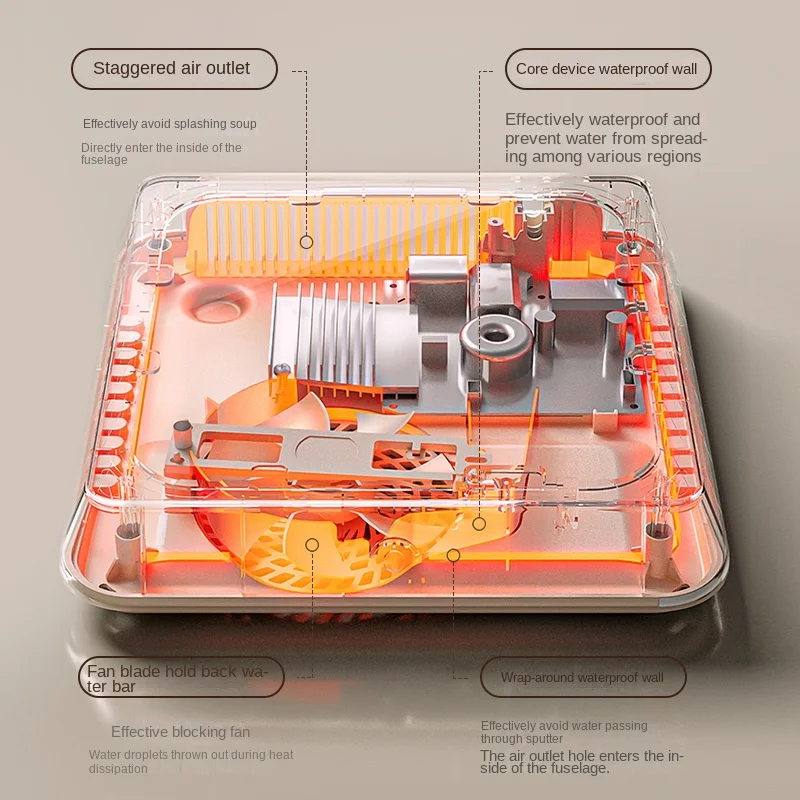 Staggered air outlet

Effectively avoid splashing soup

Directly enter the inside of the fuselage

Core device waterproof wall

Effectively waterproof and prevent water from spreading among various regions

Fan blade hold back water bar

Effective blocking fan

Water droplets thrown out during heat dissipation

Wrap-around waterproof wall

Effectively avoid water passing through sputter

The air outlet hole enters the inside of the fuselage.