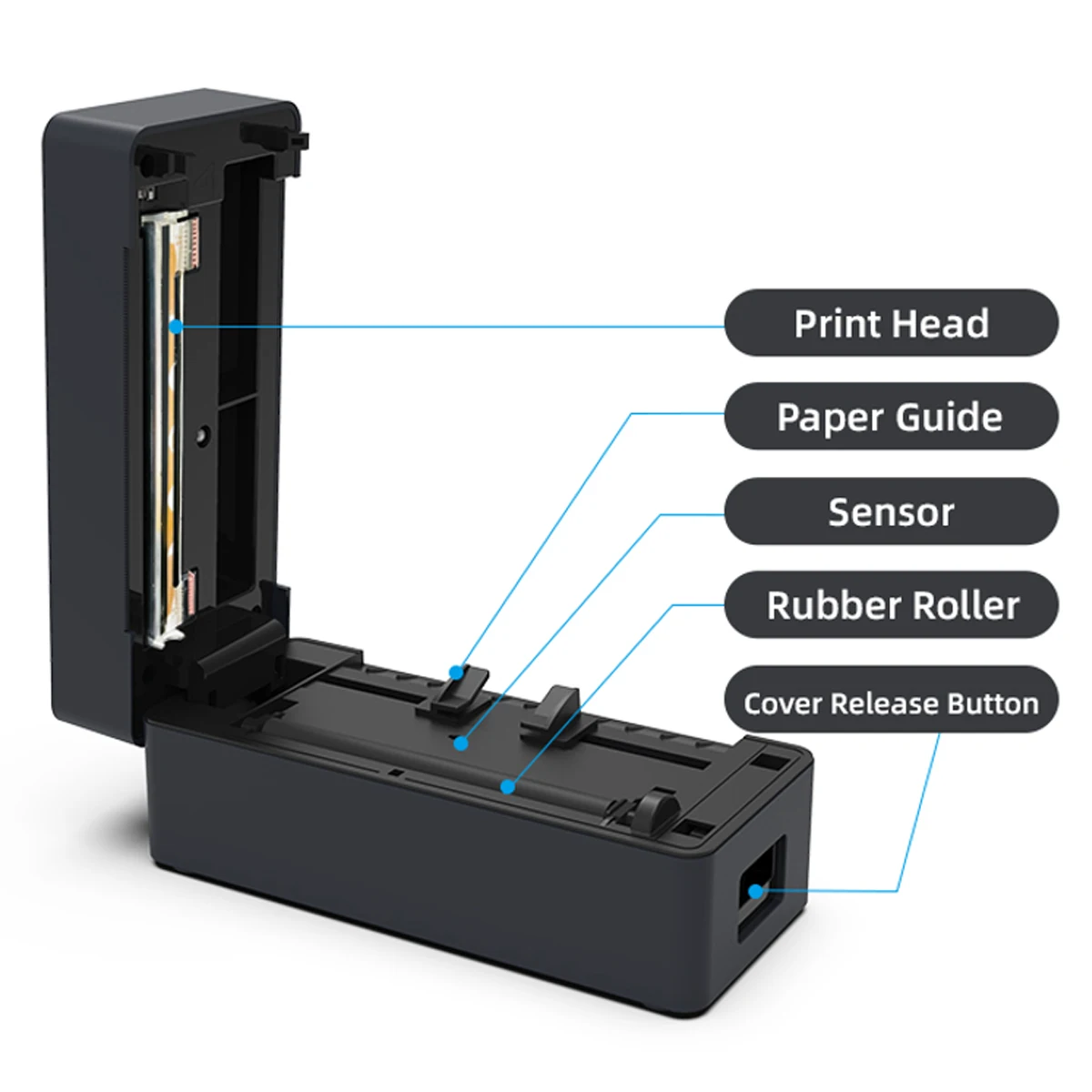 Print Head
Paper Guide
Sensor
Rubber Roller
Cover Release Button