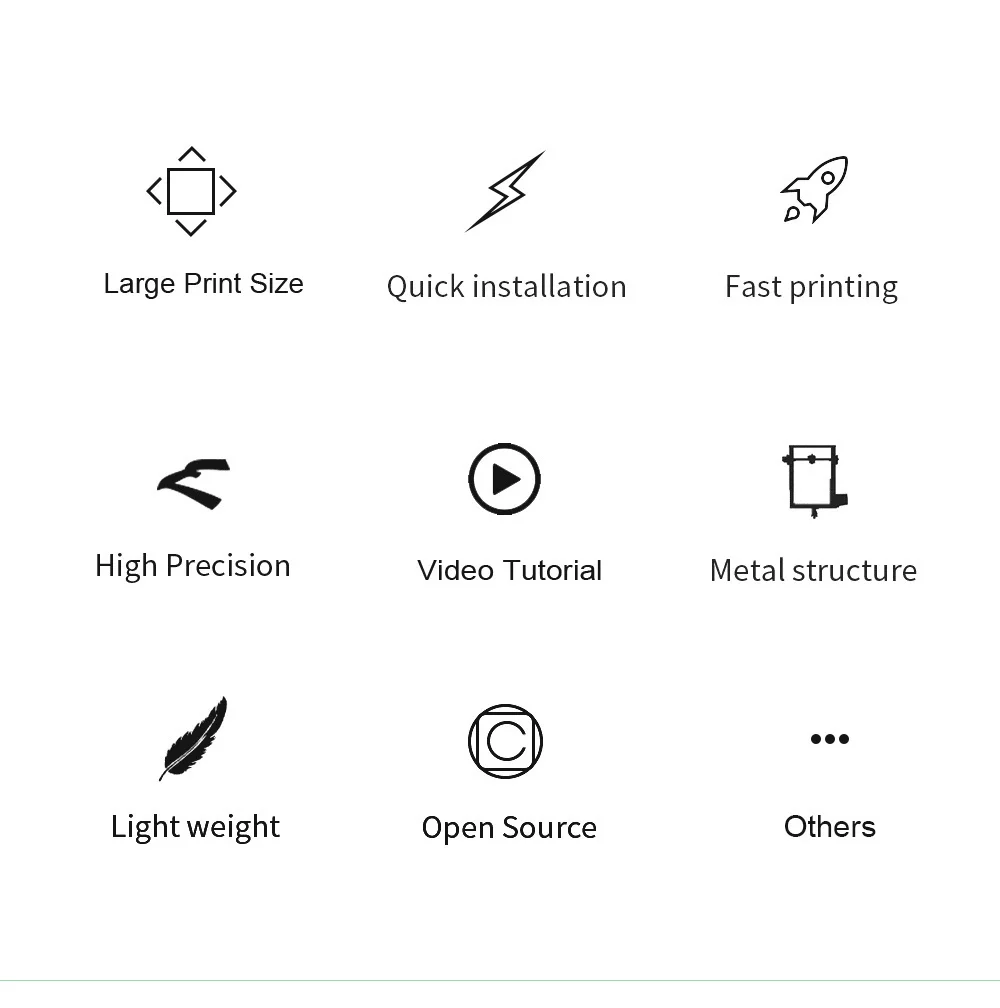 Large Print Size

Quick installation

Fast printing

High Precision

Video Tutorial

Metal structure

Light weight

Open Source

Others