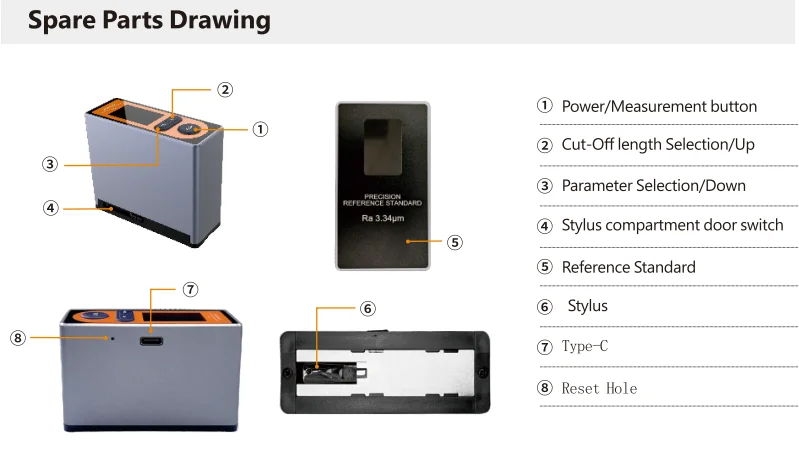 Spare Parts Drawing

②

①

③

④

PRECISION
REFERENCE STANDARD

Ra 3.34μm

⑤

⑦

⑧

⑥

① Power/Measurement button

② Cut-Off length Selection/Up

③ Parameter Selection/Down

④ Stylus compartment door switch

⑤ Reference Standard

⑥ Stylus

⑦ Type-C

⑧ Reset Hole