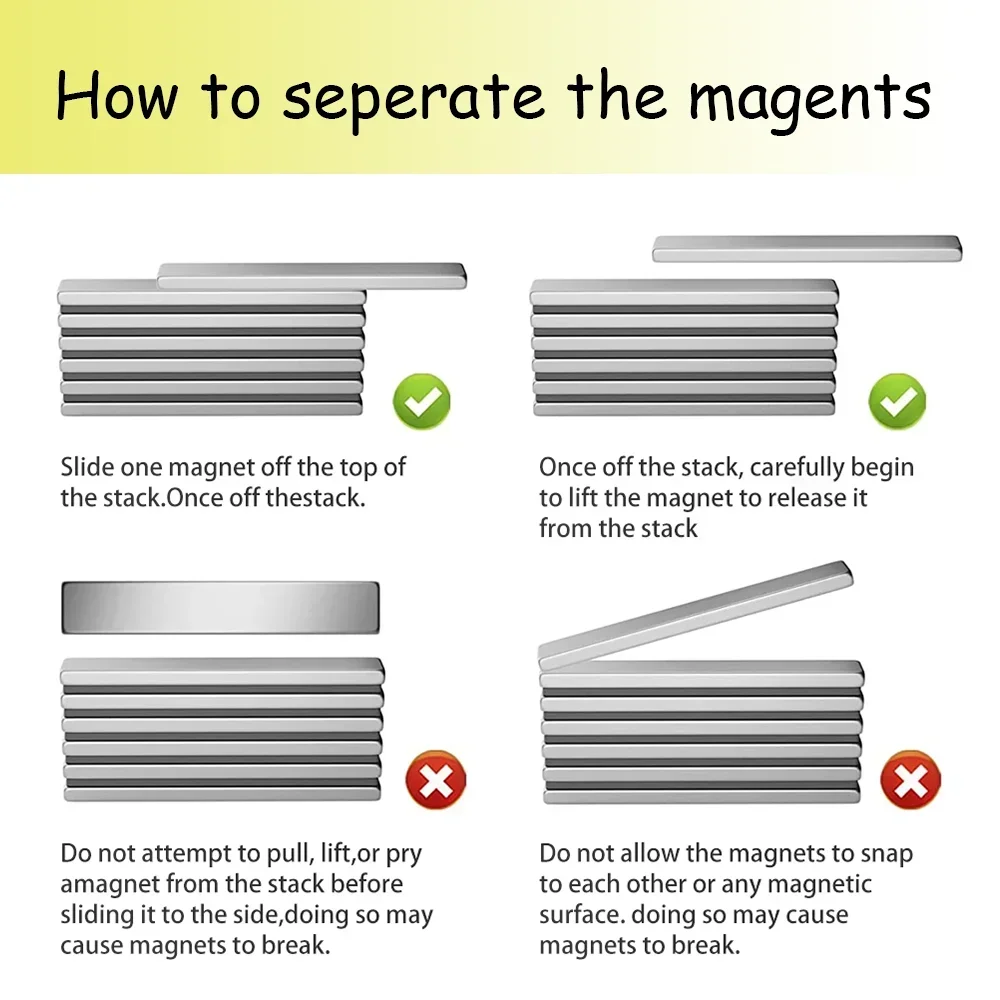 How to seperate the magents

Slide one magnet off the top of the stack.Once off thestack.

Once off the stack, carefully begin to lift the magnet to release it from the stack

Do not attempt to pull, lift,or pry amagnet from the stack before sliding it to the side,doing so may cause magnets to break.

Do not allow the magnets to snap to each other or any magnetic surface. doing so may cause magnets to break.